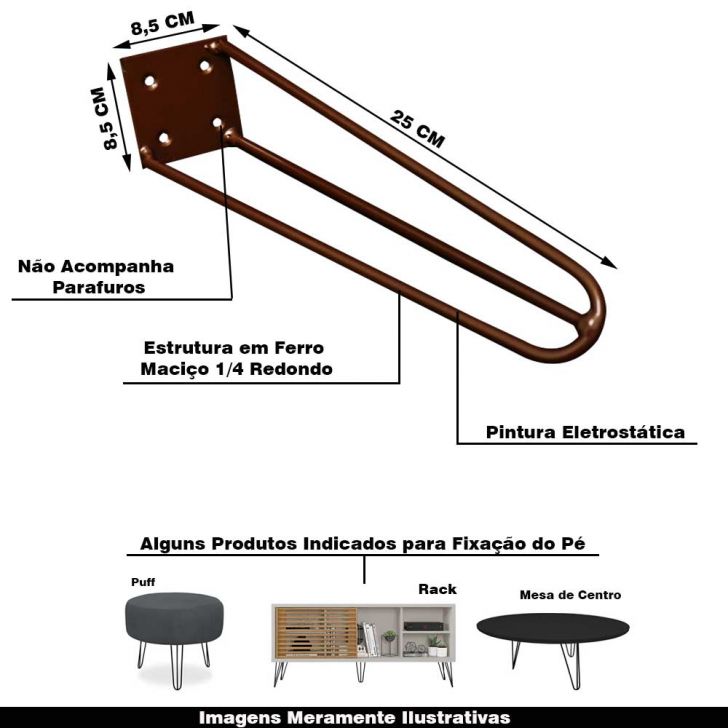 8,5 CM

8,5 CM

25 CM

Não Acompanha Parafuros

Estrutura em Ferro Maciço 1/4 Redondo

Pintura Eletrostática

Alguns Produtos Indicados para Fixação do Pé

Puff

Rack

Mesa de Centro

Imagens Meramente Ilustrativas