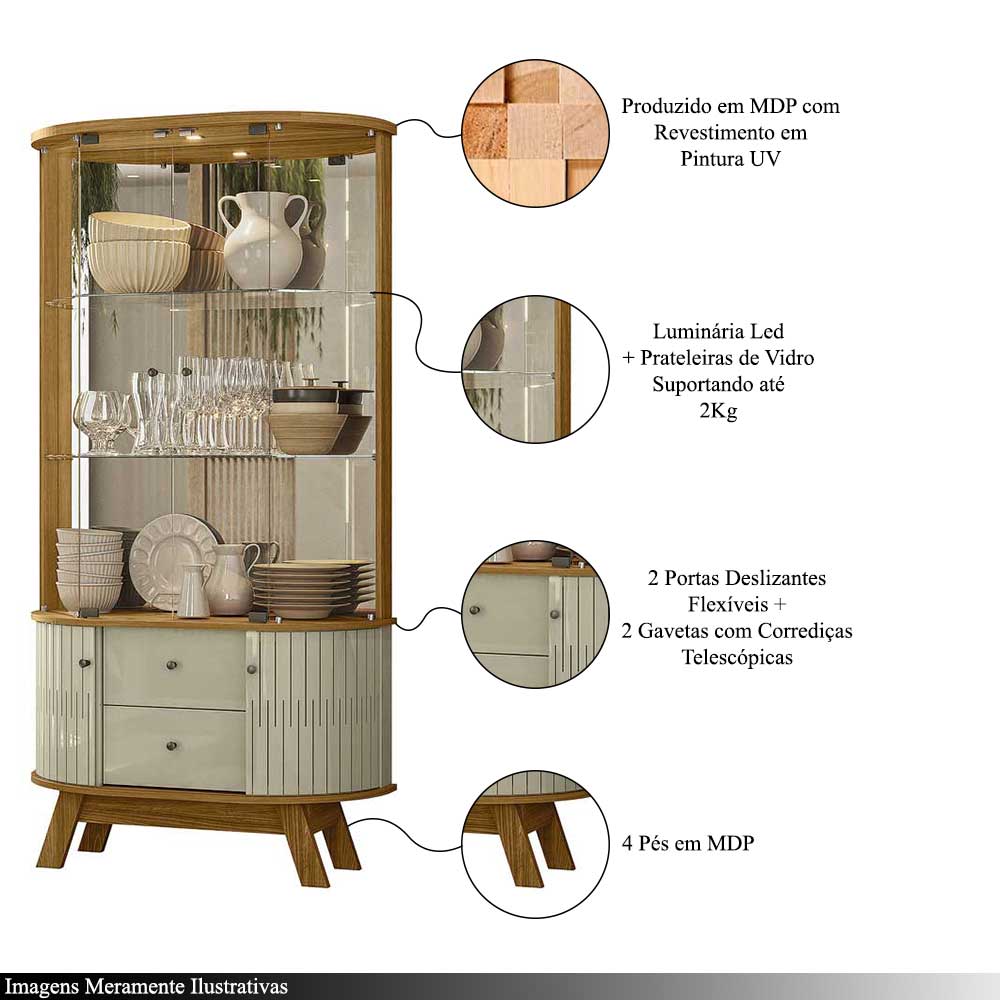 Produzido em MDP com Revestimento em Pintura UV

Luminária Led + Prateleiras de Vidro Suportando até 2Kg

2 Portas Deslizantes Flexíveis + 2 Gavetas com Corrediças Telescópicas

4 Pés em MDP

Imagens Meramente Ilustrativas