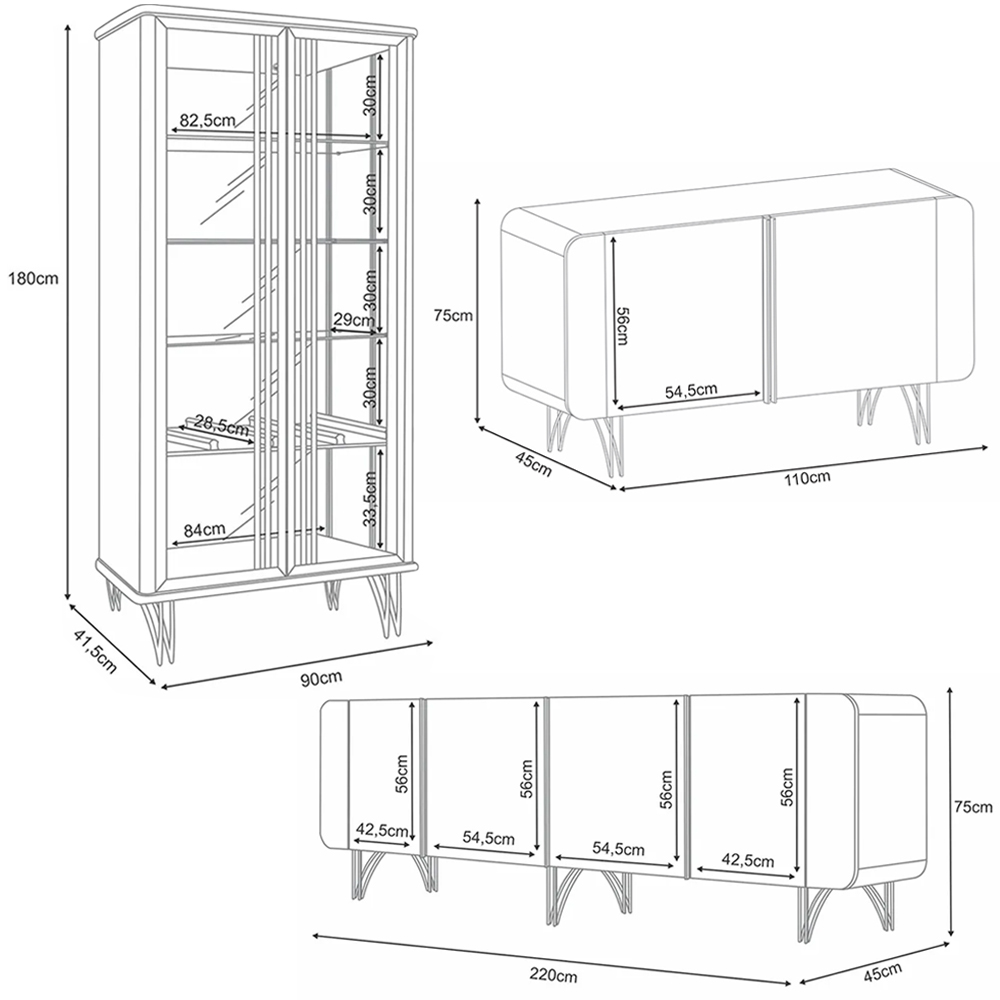 180cm
82,5cm
30cm
30cm
30cm
29cm
30cm
28,5cm
33,5cm
84cm
41,5cm
90cm

75cm
56cm
54,5cm
45cm
110cm

56cm
42,5cm
56cm
54,5cm
56cm
54,5cm
56cm
42,5cm
75cm
220cm
45cm