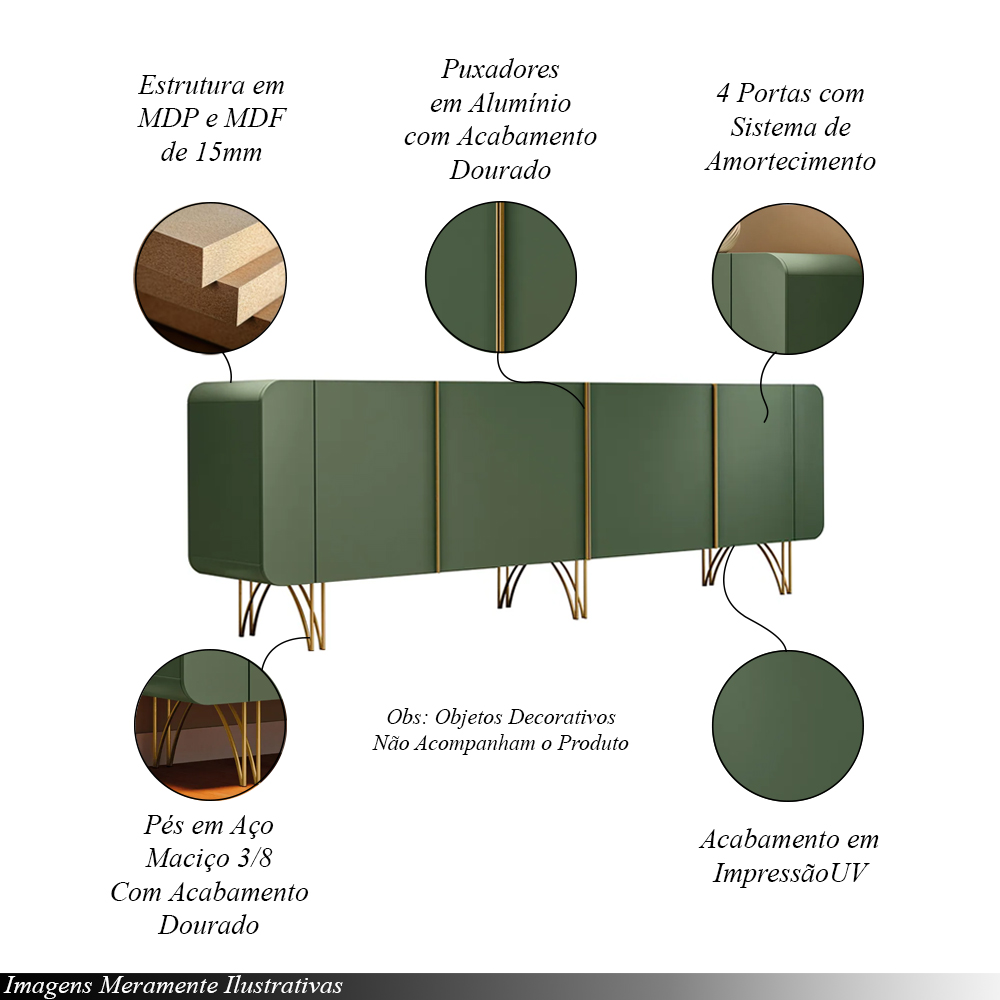 Estrutura em MDP e MDF de 15mm

Puxadores em Alumínio com Acabamento Dourado

4 Portas com Sistema de Amortecimento

Obs: Objetos Decorativos Não Acompanham o Produto

Pés em Aço Maciço 3/8 Com Acabamento Dourado

Acabamento em ImpressãoUV

Imagens Meramente Ilustrativas