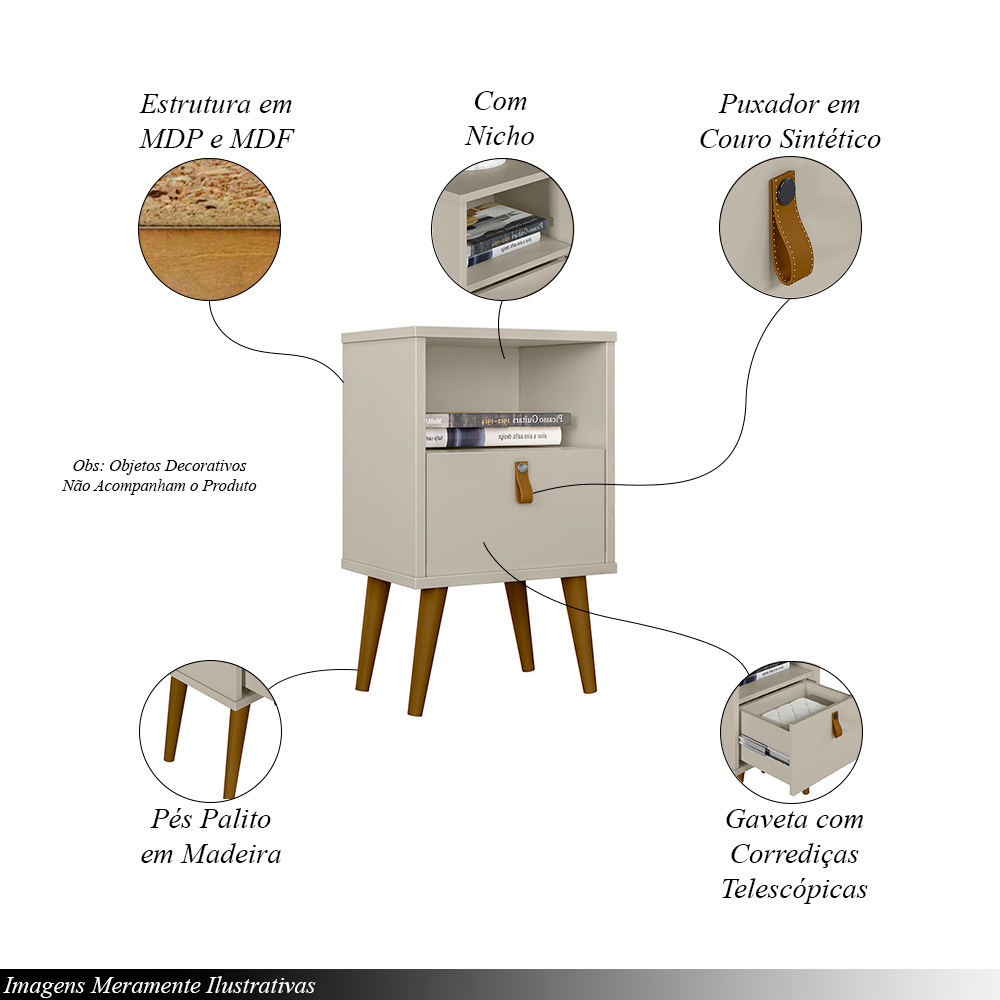 Estrutura em MDP e MDF

Com Nicho

Puxador em Couro Sintético

Obs: Objetos Decorativos Não Acompanham o Produto

Pés Palito em Madeira

Gaveta com Corrediças Telescópicas

Imagens Meramente Ilustrativas