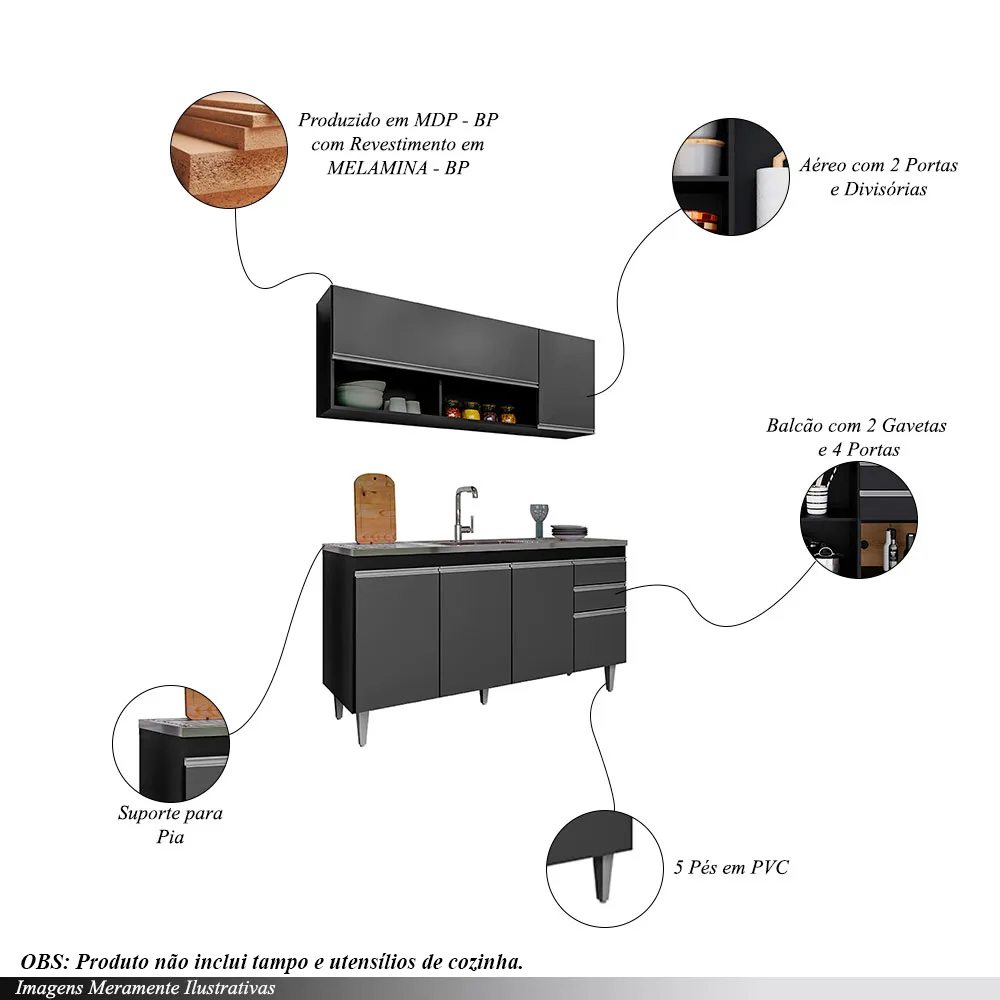 Produzido em MDP - BP com Revestimento em MELAMINA - BP

Aéreo com 2 Portas e Divisórias

Balcão com 2 Gavetas e 4 Portas

Suporte para Pia

5 Pés em PVC

OBS: Produto não inclui tampo e utensílios de cozinha.

Imagens Meramente Ilustrativas