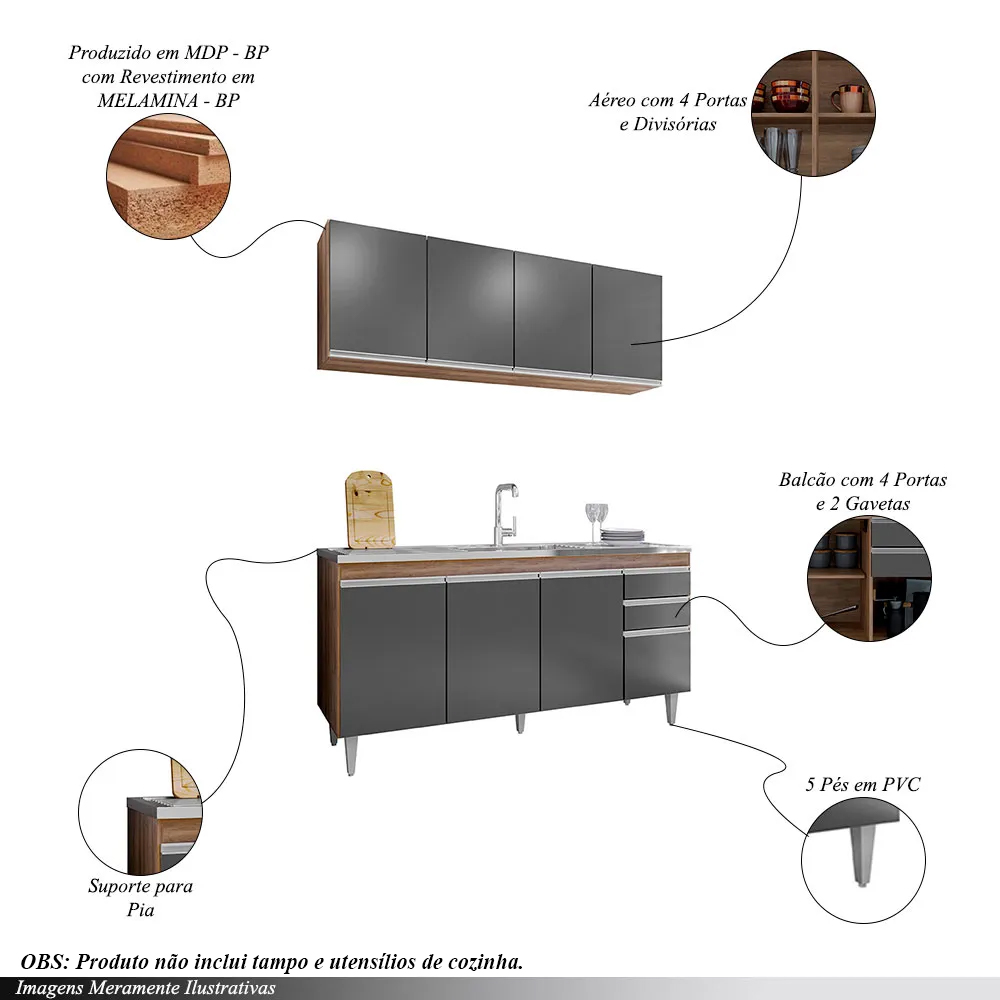 Produzido em MDP - BP
com Revestimento em
MELAMINA - BP

Aéreo com 4 Portas
e Divisórias

Balcão com 4 Portas
e 2 Gavetas

5 Pés em PVC

Suporte para
Pia

OBS: Produto não inclui tampo e utensílios de cozinha.

Imagens Meramente Ilustrativas