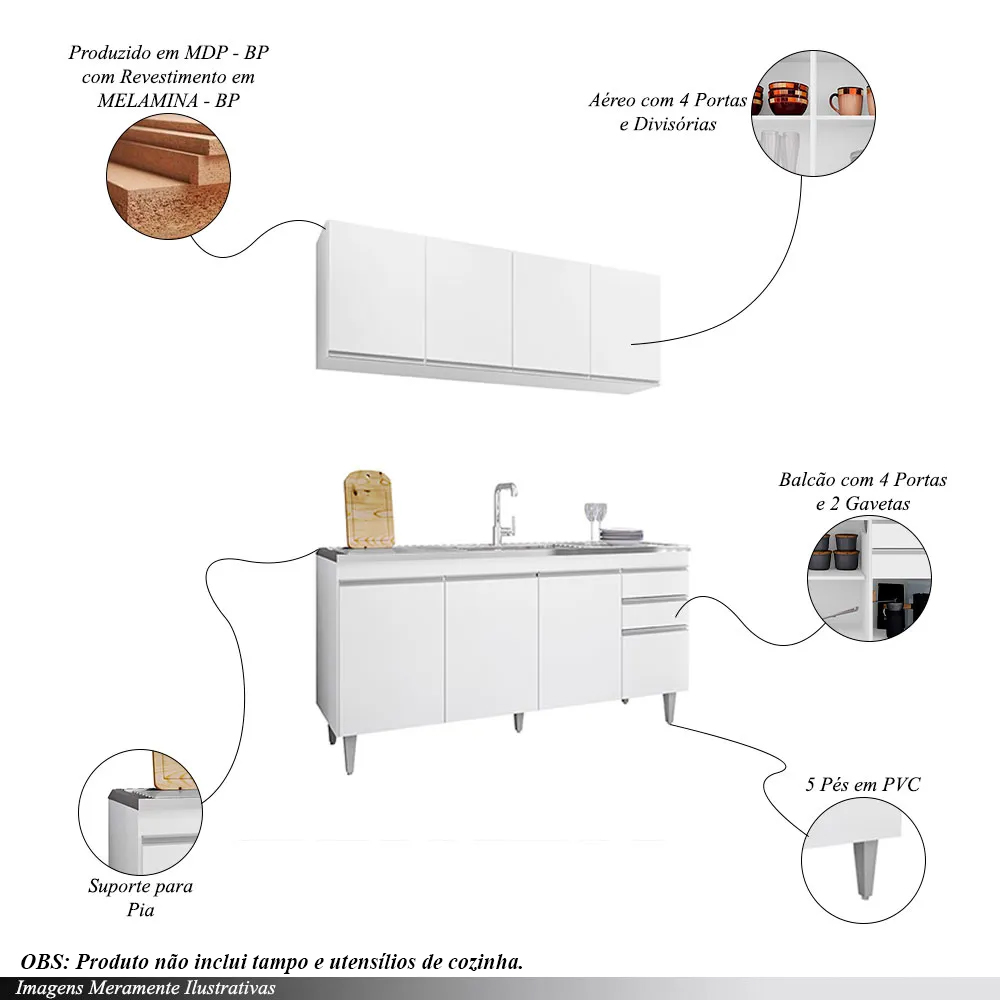 Produzido em MDP - BP com Revestimento em MELAMINA - BP

Aéreo com 4 Portas e Divisórias

Balcão com 4 Portas e 2 Gavetas

5 Pés em PVC

Suporte para Pia

OBS: Produto não inclui tampo e utensílios de cozinha.

Imagens Meramente Ilustrativas