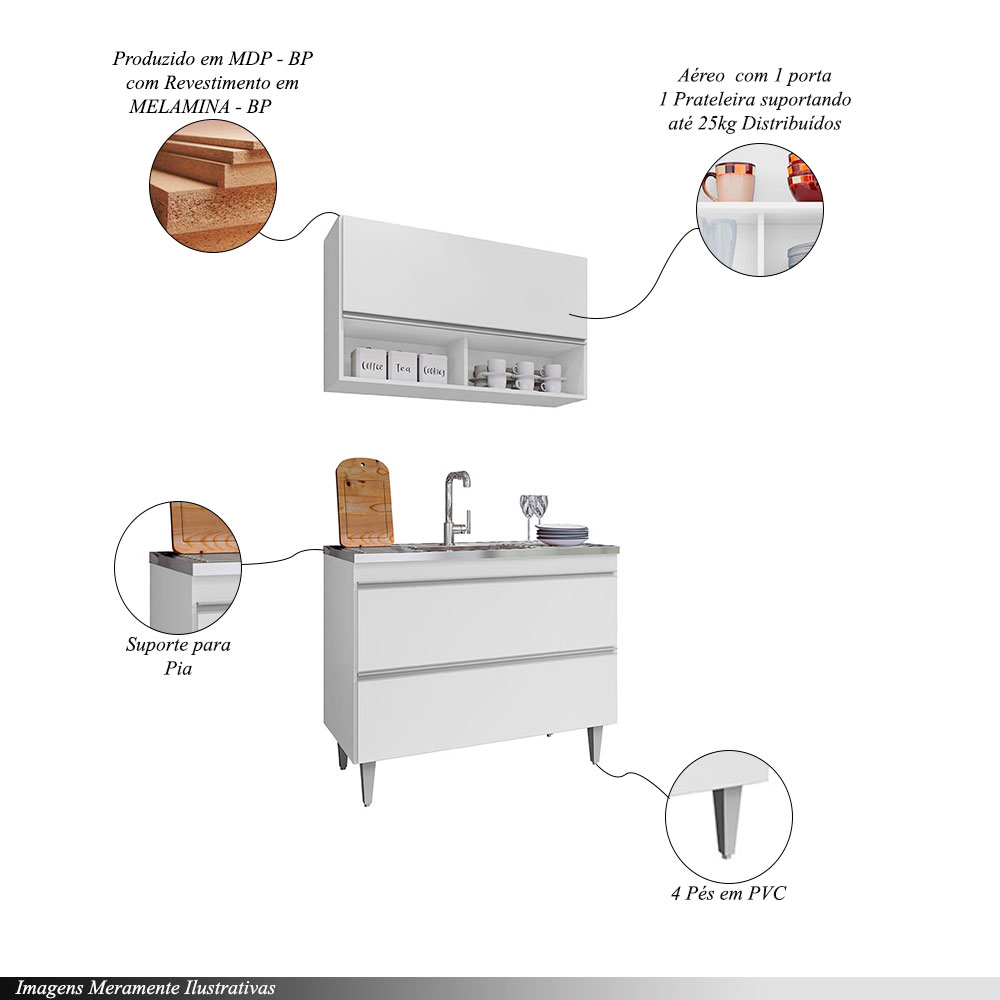 Produzido em MDP - BP com Revestimento em MELAMINA - BP

Aéreo com 1 porta
1 Prateleira suportando até 25kg Distribuídos

Coffee Tea Cookies

Suporte para Pia

4 Pés em PVC

Imagens Meramente Ilustrativas