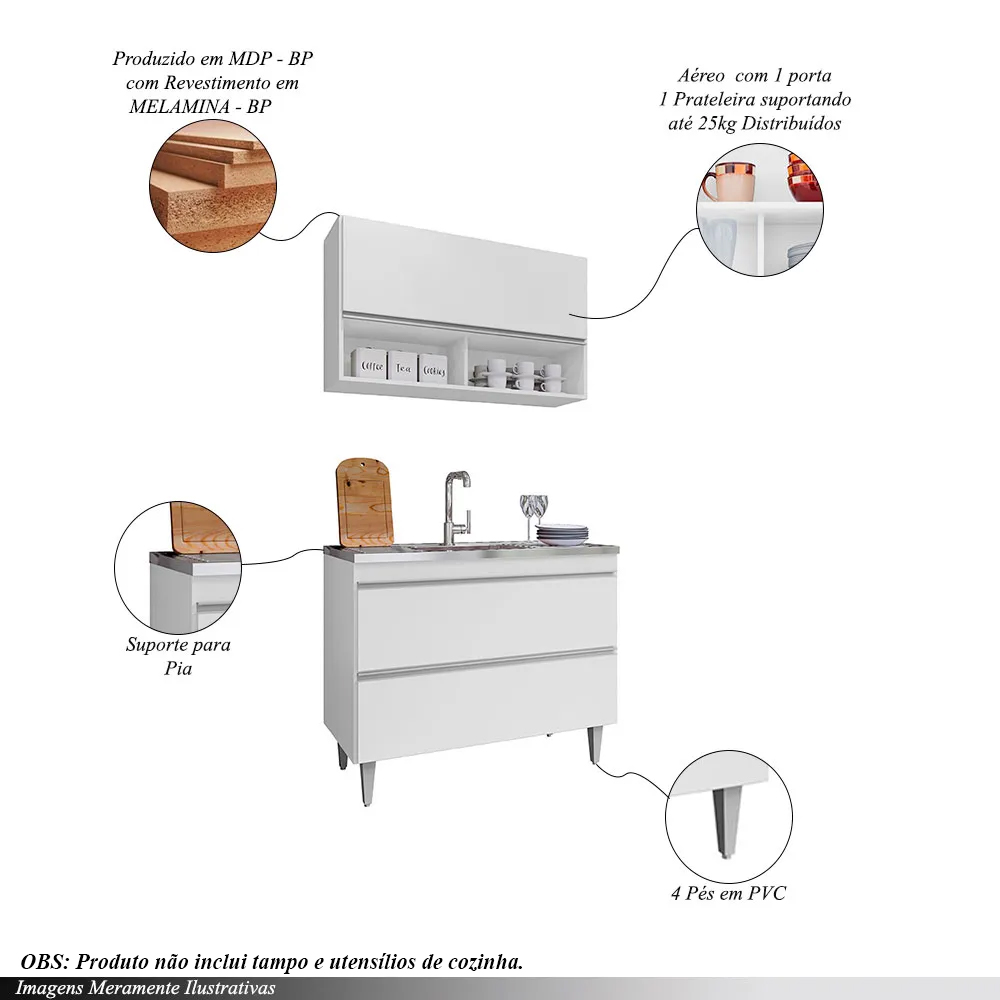 Produzido em MDP - BP com Revestimento em MELAMINA - BP

Aéreo com 1 porta 1 Prateleira suportando até 25kg Distribuídos

Coffee Tea Cookies

Suporte para Pia

4 Pés em PVC

OBS: Produto não inclui tampo e utensílios de cozinha.

Imagens Meramente Ilustrativas