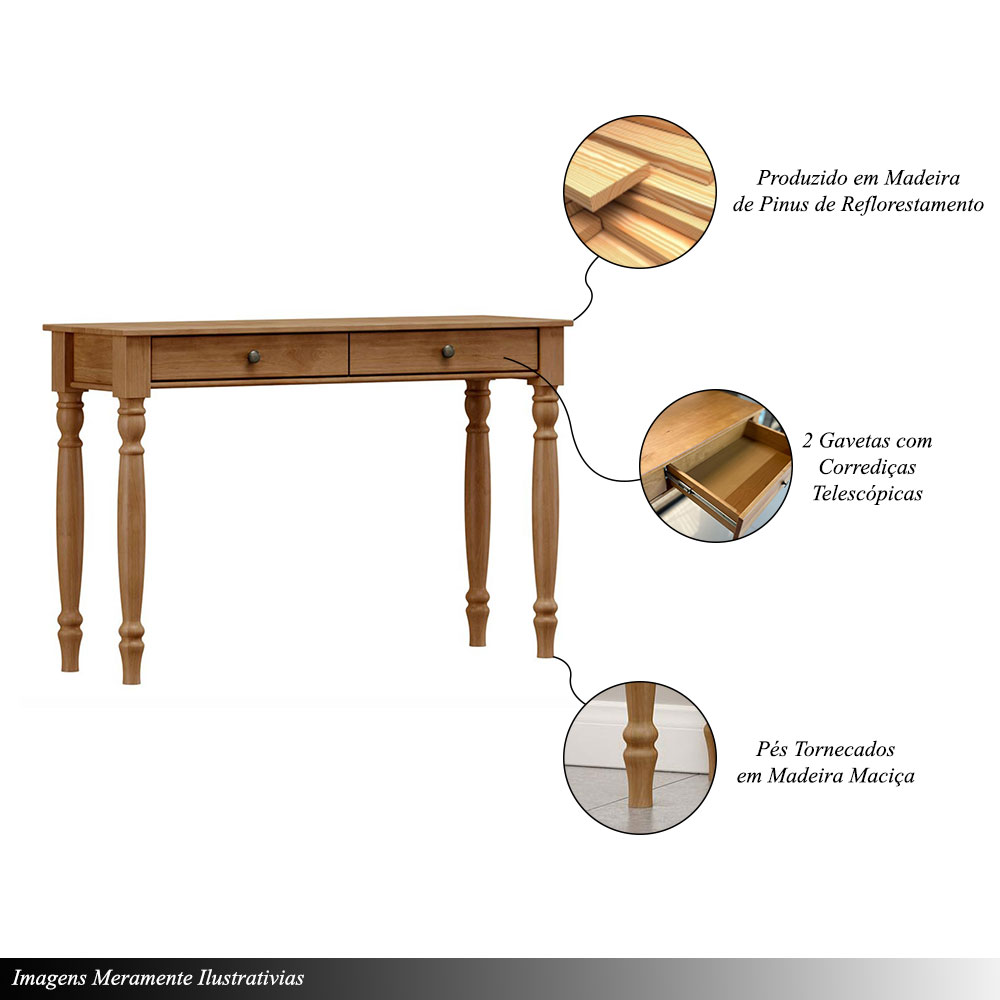 Produzido em Madeira de Pinus de Reflorestamento

2 Gavetas com Corrediças Telescópicas

Pés Tornecados em Madeira Maciça

Imagens Meramente Ilustrativias