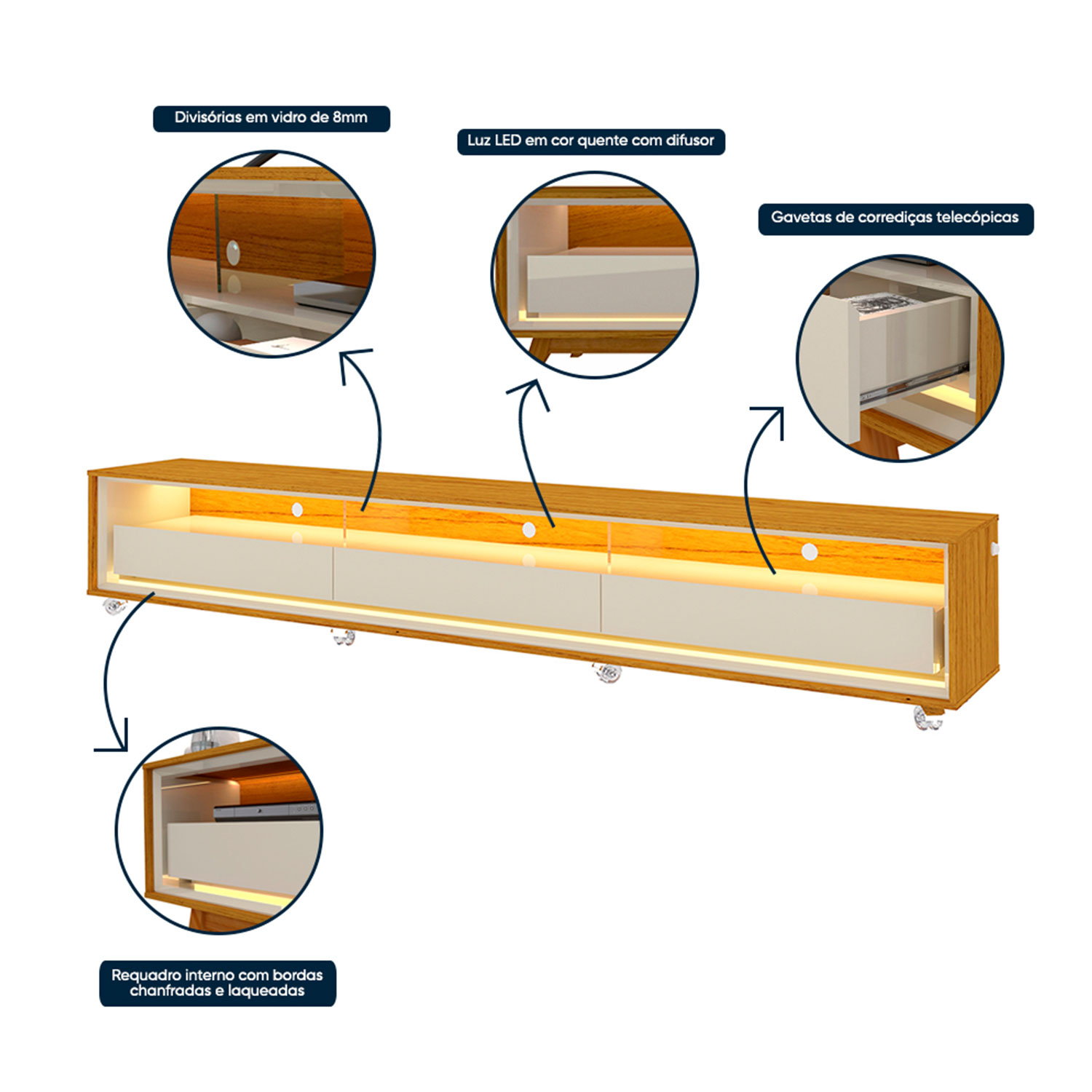 Divisórias em vidro de 8mm

Luz LED em cor quente com difusor

Gavetas de corrediças telecópicas

Requadro interno com bordas chanfradas e laqueadas