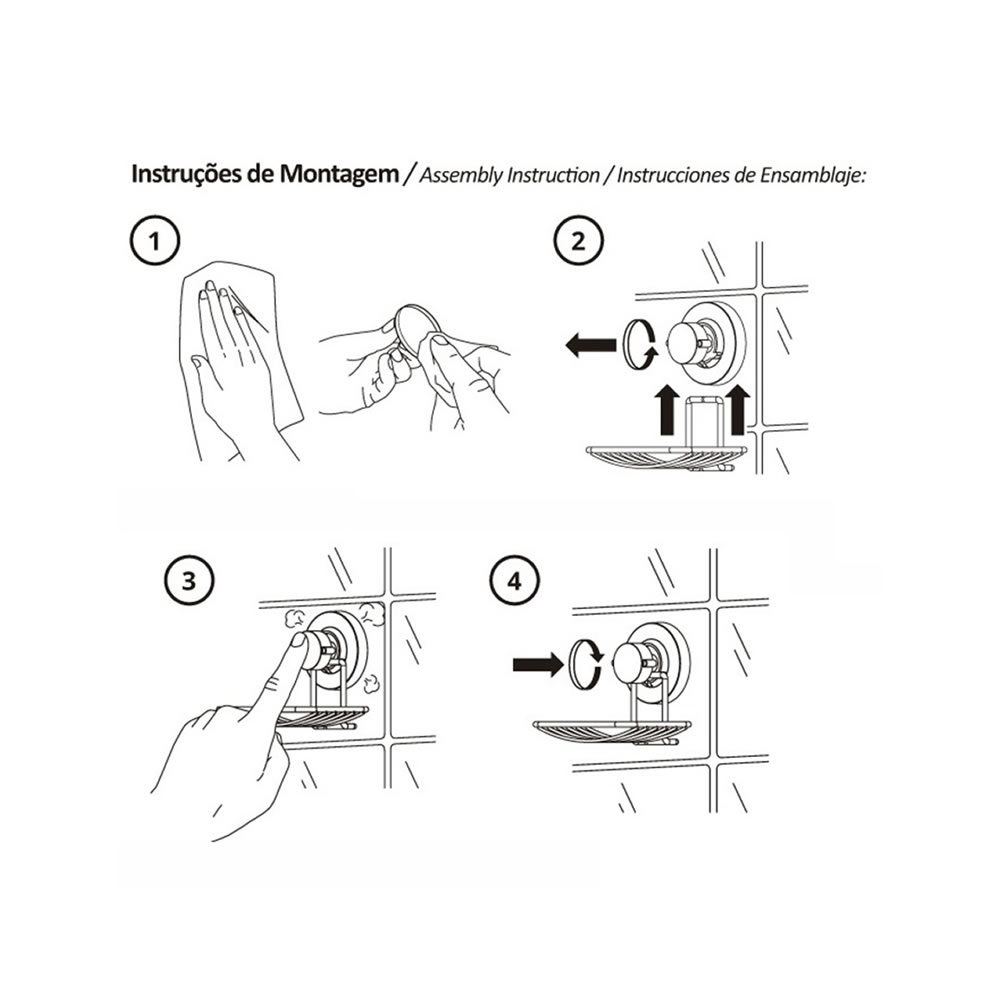 Instruções de Montagem / Assembly Instruction / Instrucciones de Ensamblaje:

1

2

3

4