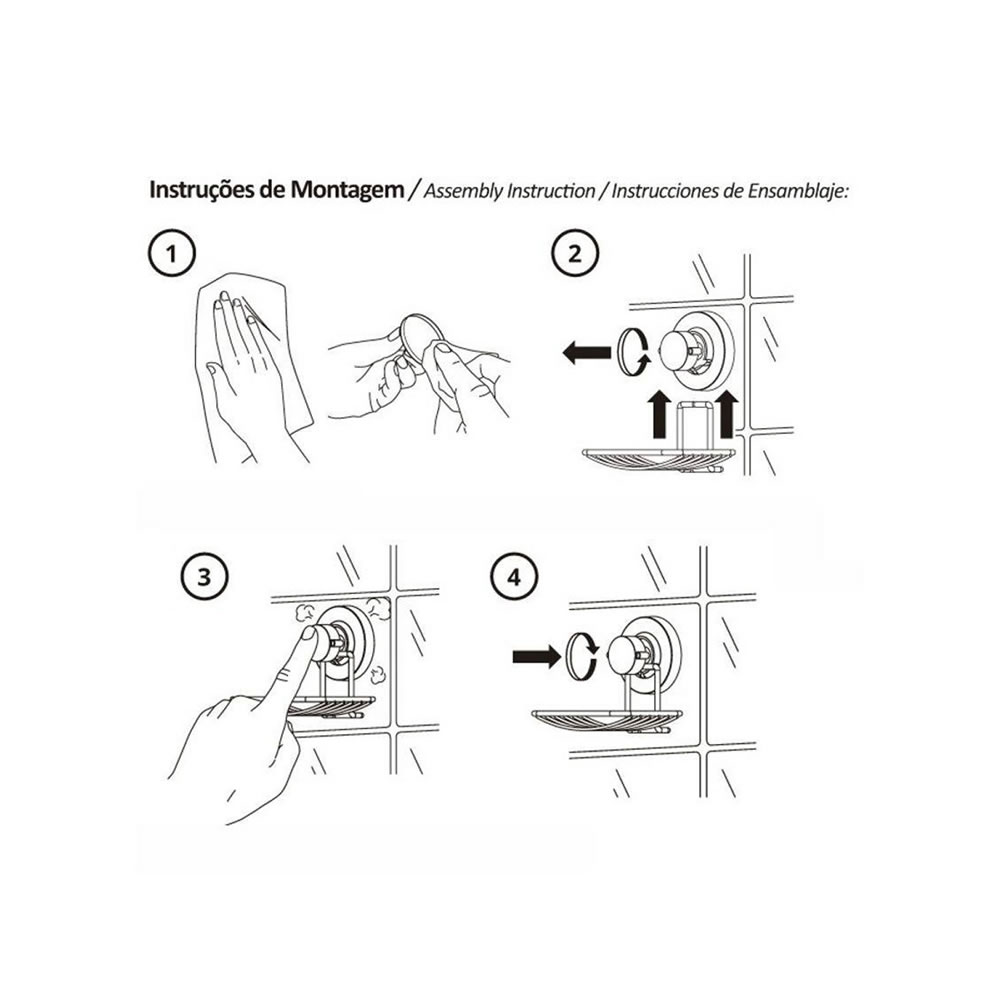 Instruções de Montagem / Assembly Instruction / Instrucciones de Ensamblaje:

1

2

3

4