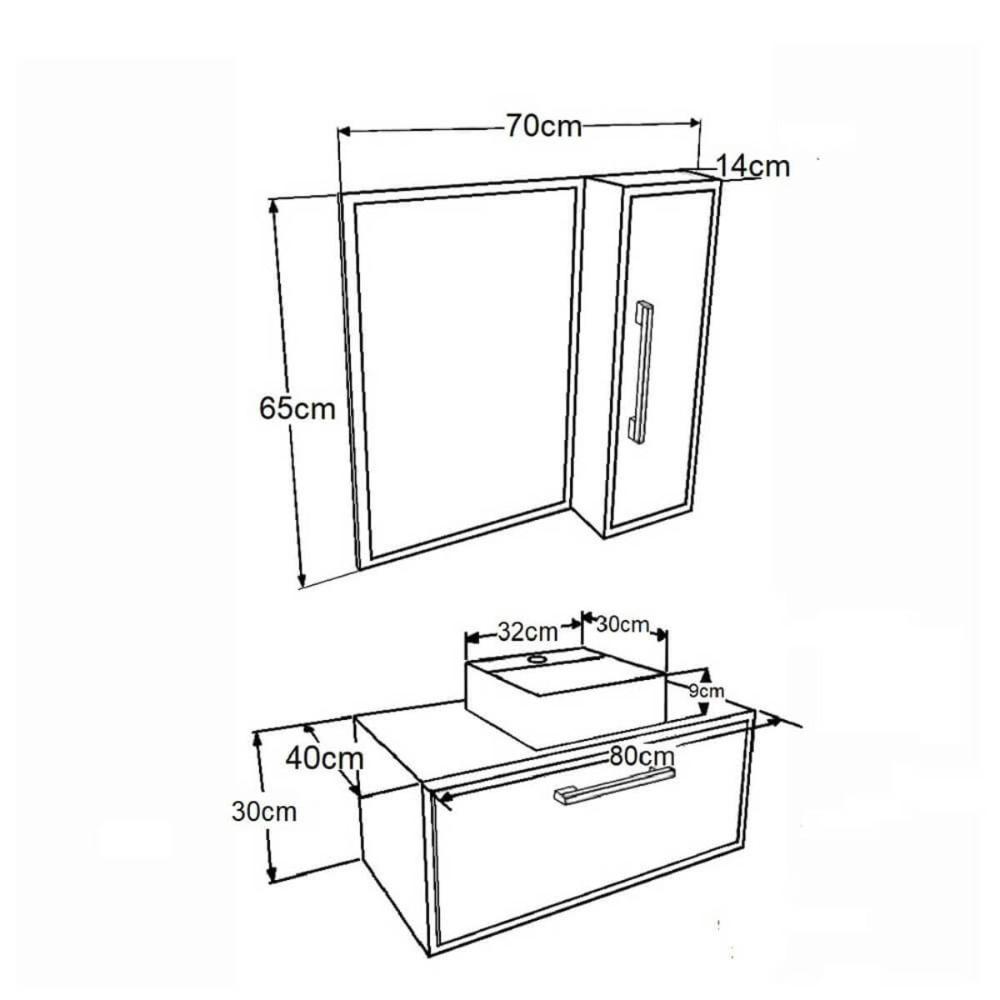 70cm
14cm
65cm
32cm
30cm
9cm
40cm
80cm
30cm