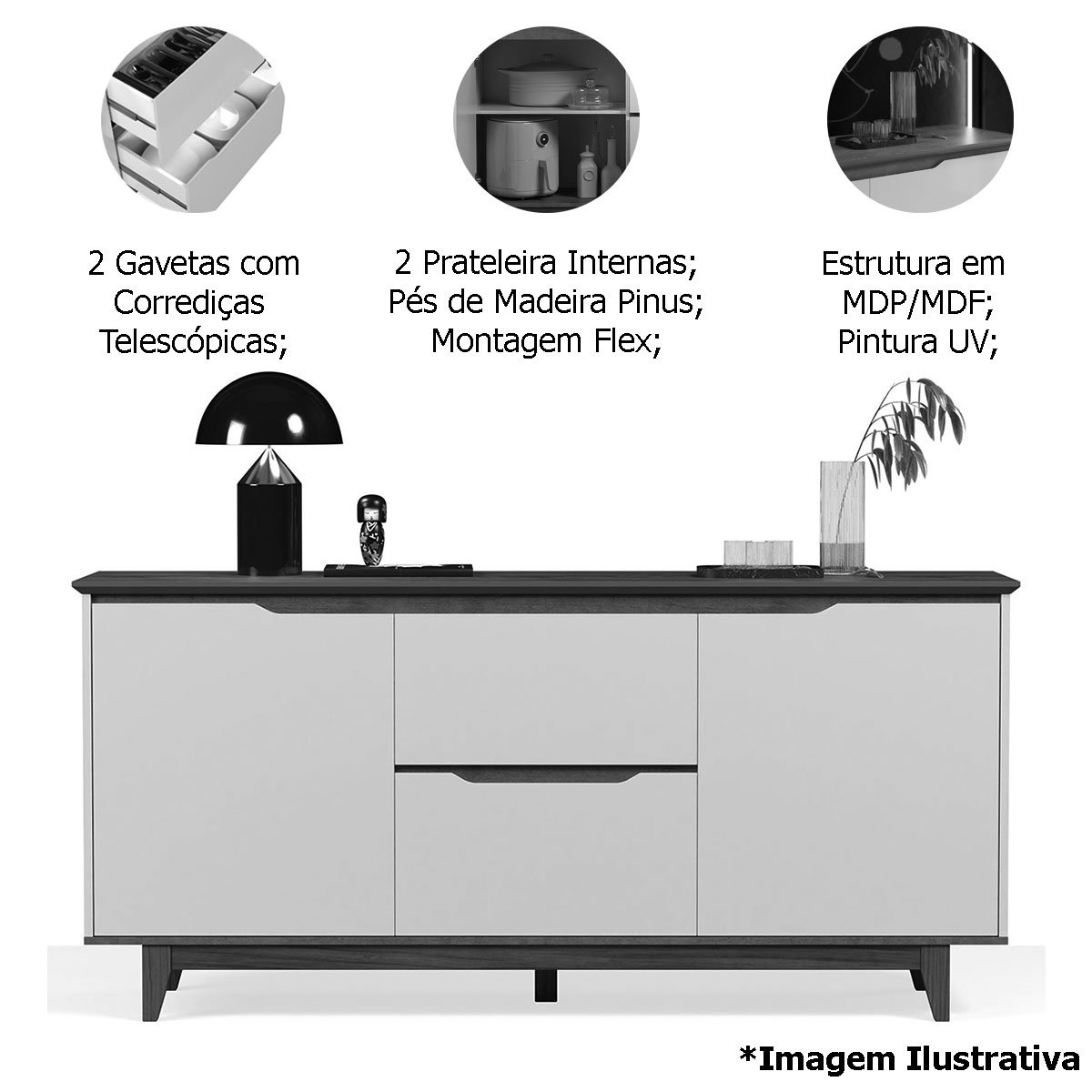 2 Gavetas com Corrediças Telescópicas;

2 Prateleira Internas; Pés de Madeira Pinus; Montagem Flex;

Estrutura em MDP/MDF; Pintura UV;

*Imagem Ilustrativa