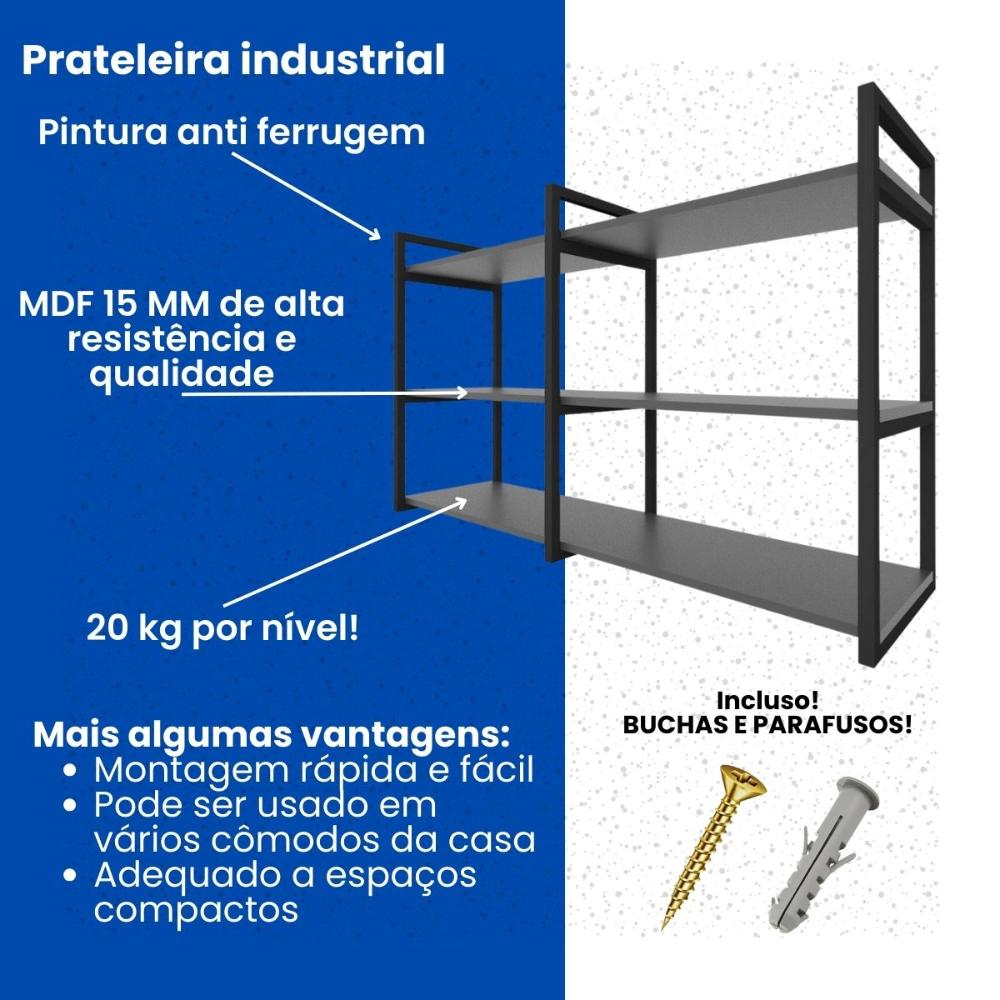 Prateleira industrial

Pintura anti ferrugem

MDF 15 MM de alta resistência e qualidade

20 kg por nível!

Mais algumas vantagens:
• Montagem rápida e fácil
• Pode ser usado em vários cômodos da casa
• Adequado a espaços compactos

Incluso!
BUCHAS E PARAFUSOS!