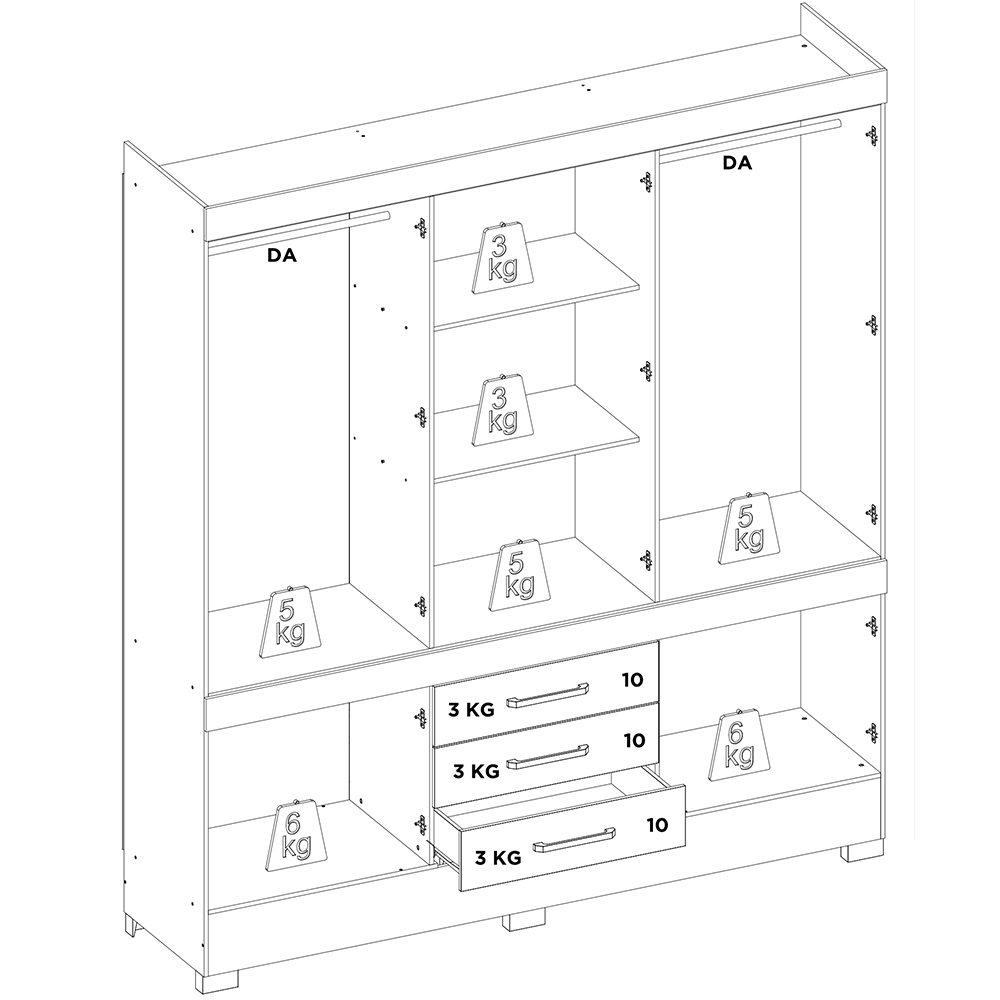 DA

DA

3 kg

3 kg

5 kg

5 kg

5 kg

10
3 KG

10
3 KG

10
3 KG

6 kg

6 kg