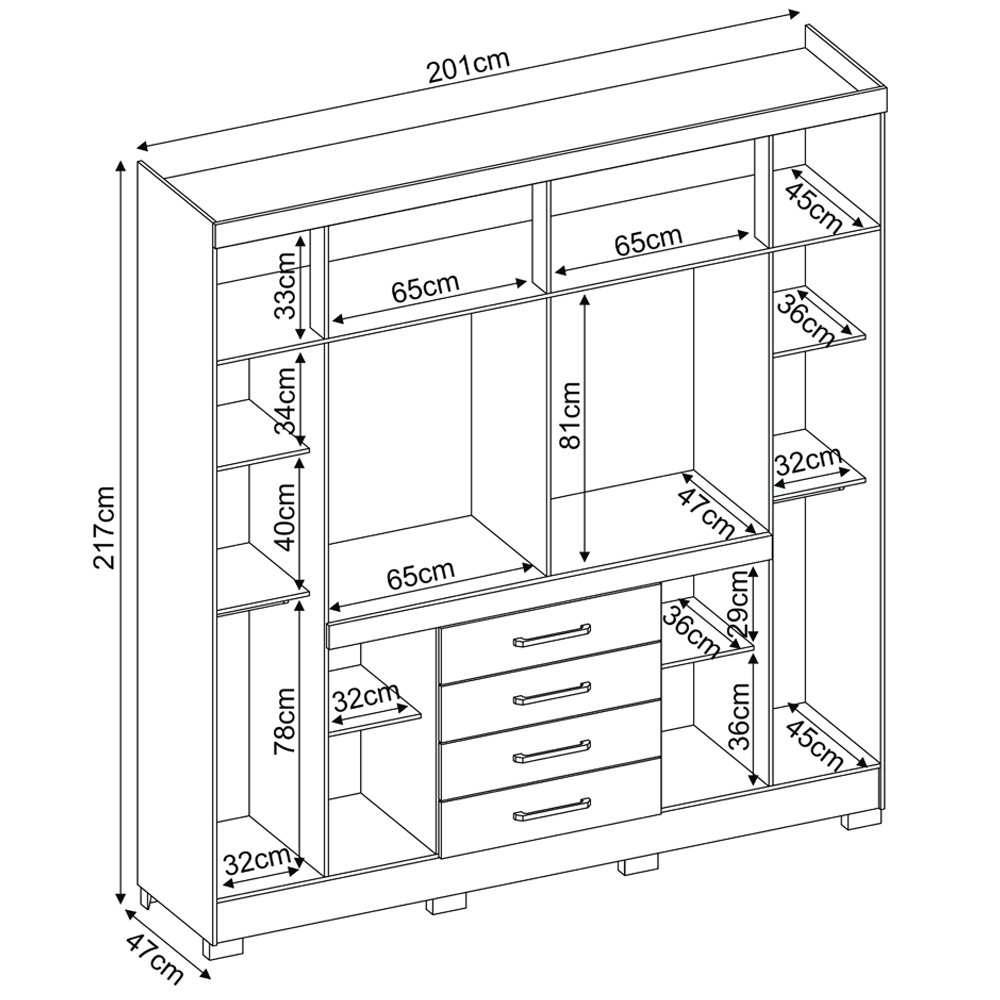 201cm
45cm
65cm
33cm
65cm
36cm
34cm
81cm
32cm
217cm
40cm
47cm
65cm
29cm
36cm
32cm
78cm
36cm
45cm
32cm
47cm