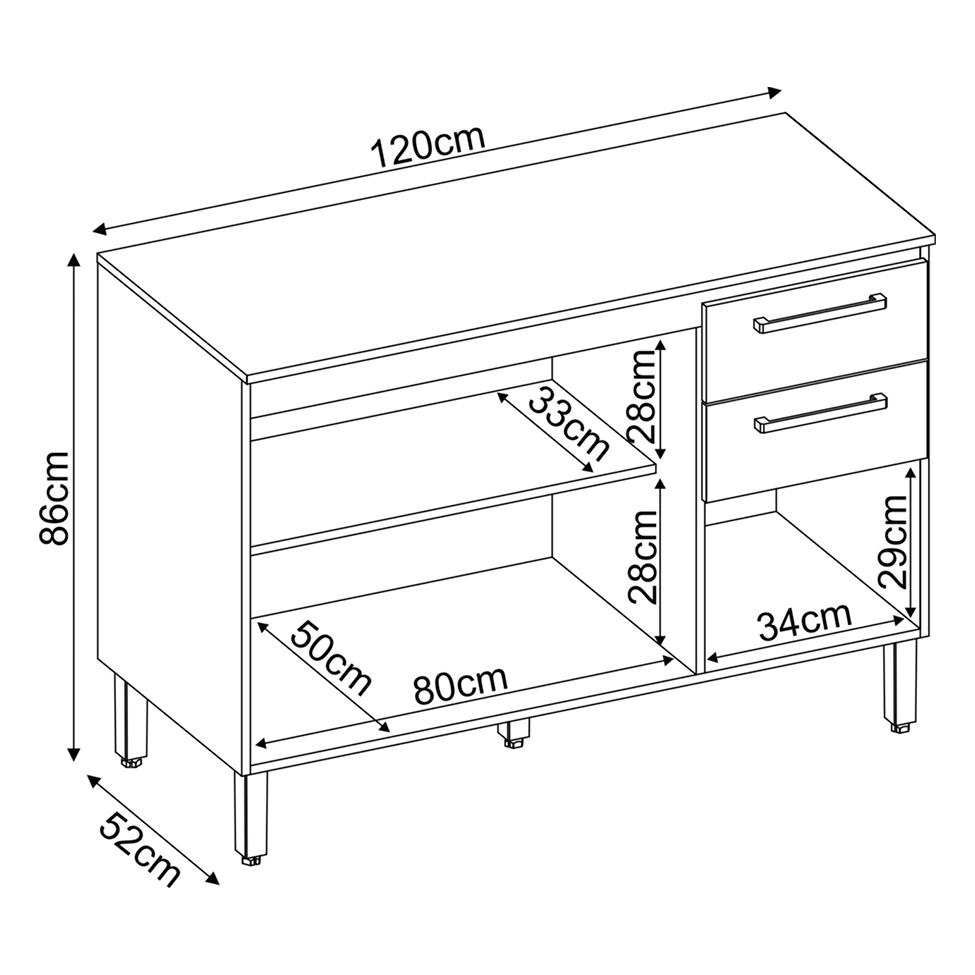 120cm
86cm
33cm
28cm
28cm
29cm
34cm
50cm
80cm
52cm