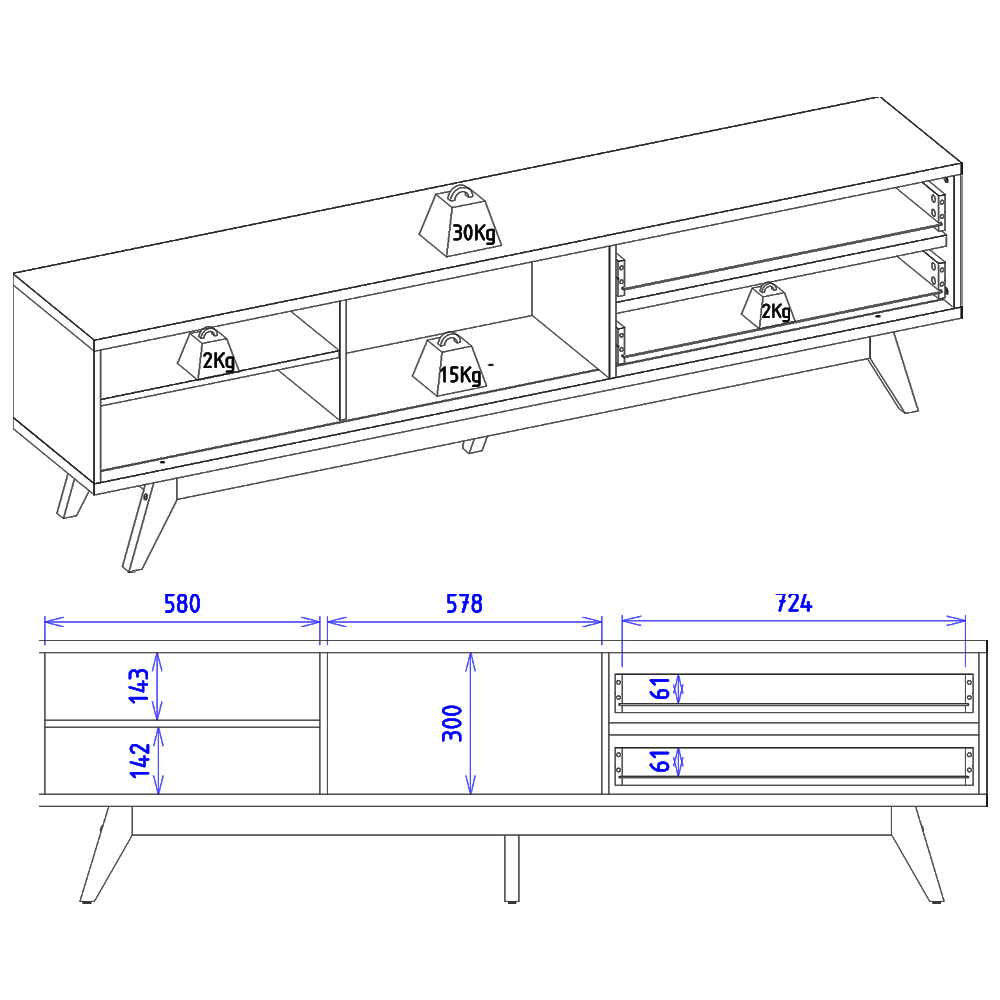 30Kg
2Kg
15Kg
2Kg

580
578
724
143
142
300
61
61