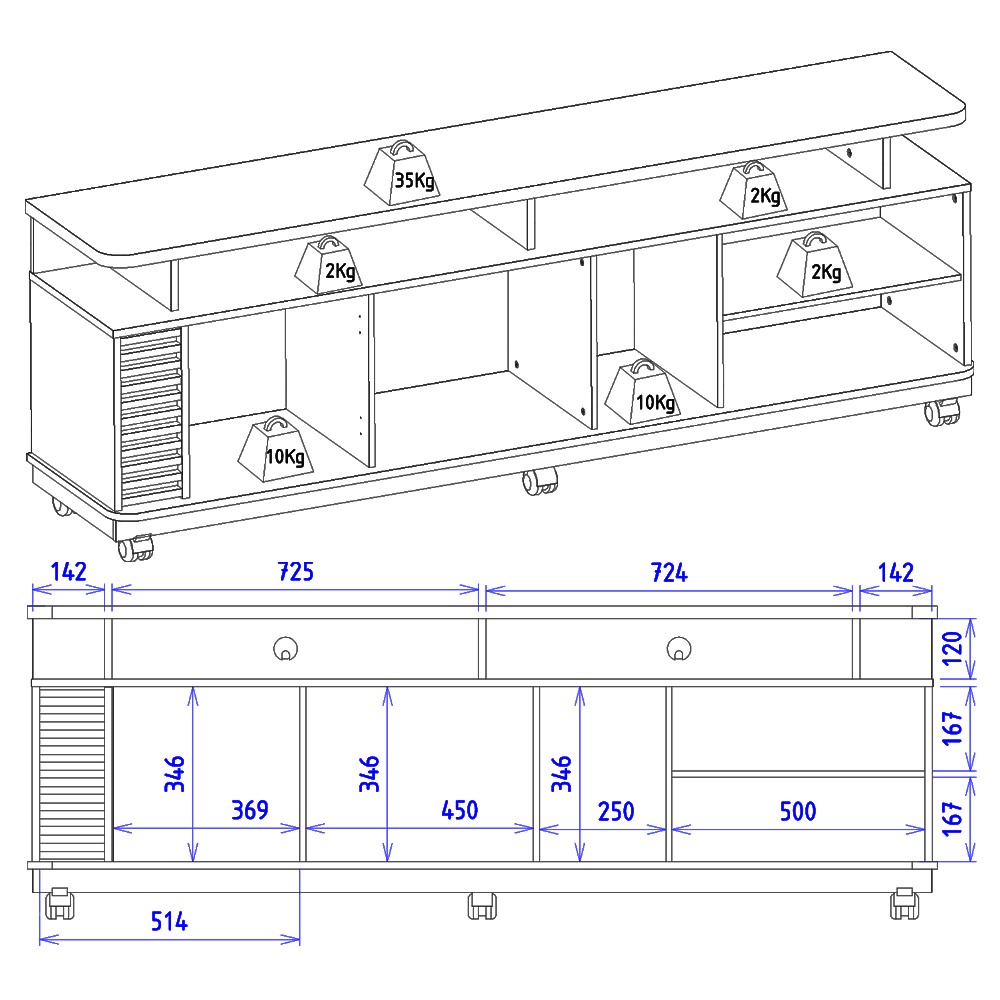 35Kg
2Kg
2Kg
2Kg
10Kg
10Kg

142
725
724
142
120
167
167
346
346
346
369
450
250
500
514