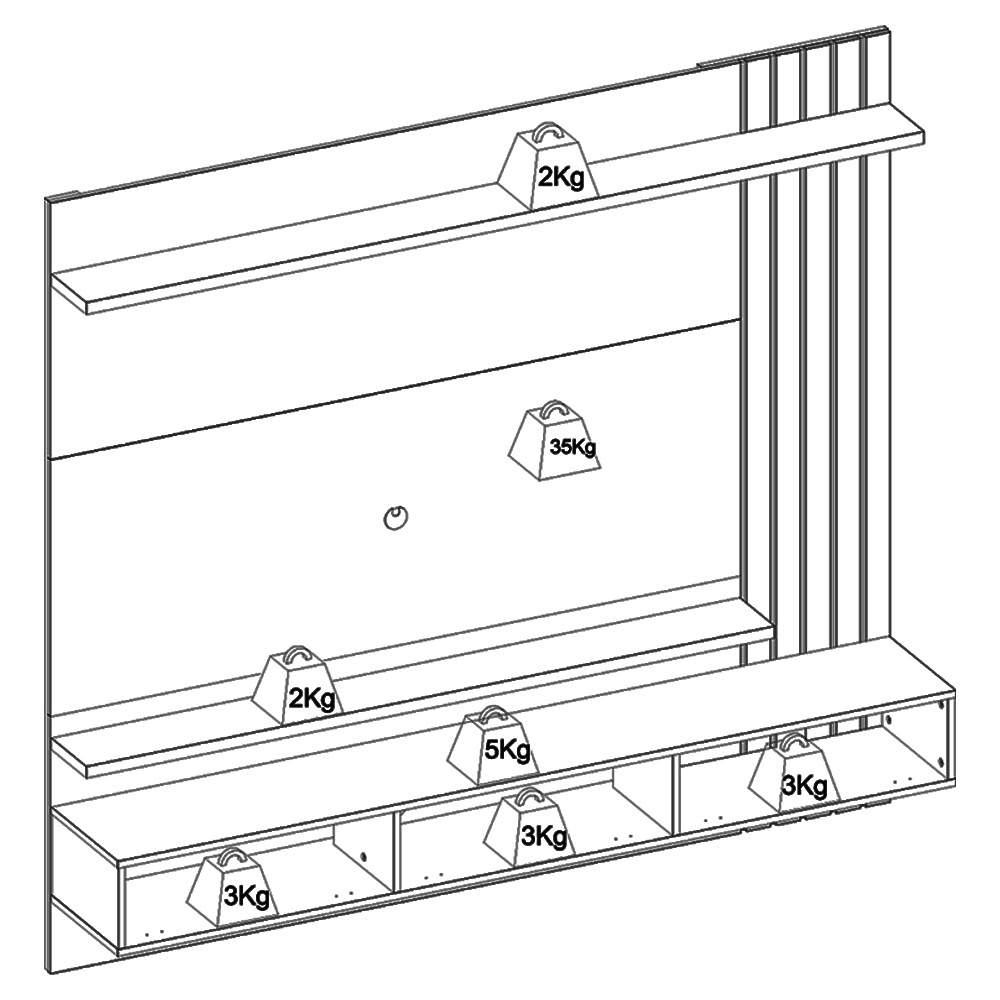 2Kg
35Kg
2Kg
5Kg
3Kg
3Kg
3Kg