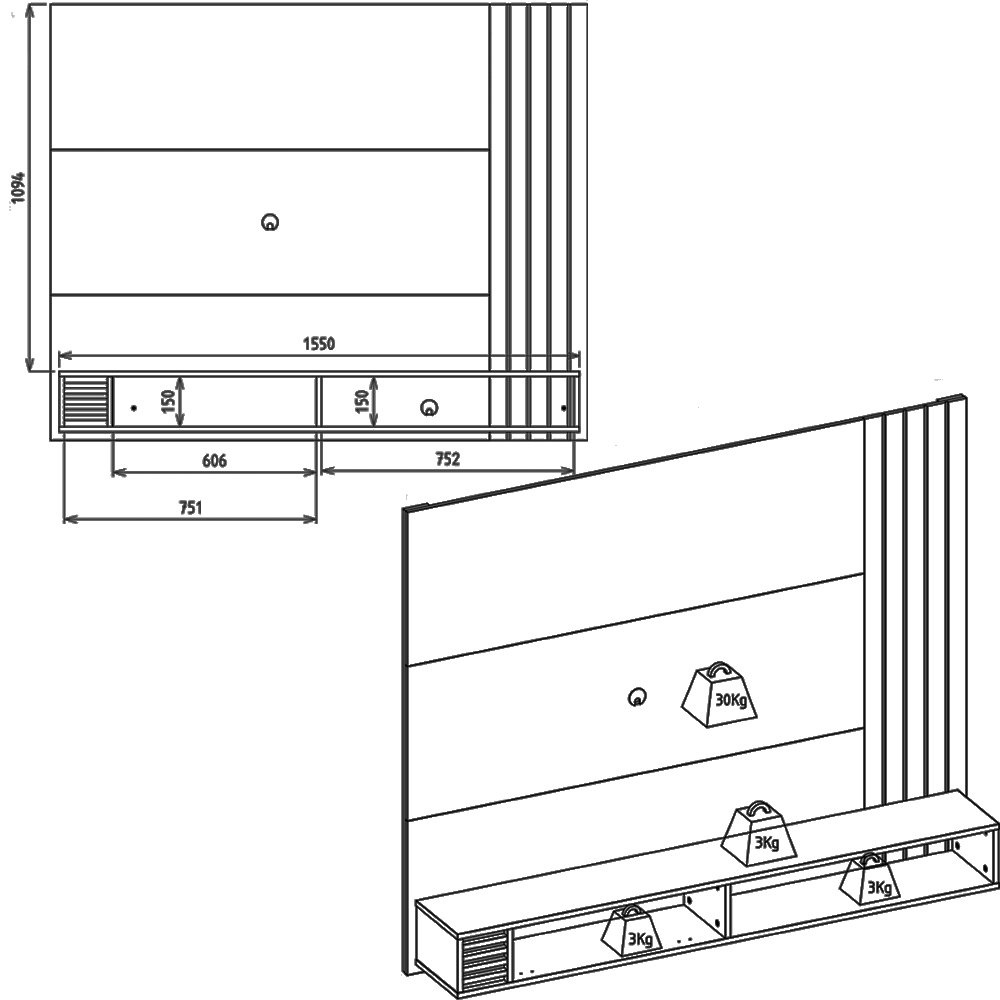 1094

1550

150

150

606

752

751

30Kg

3Kg

3Kg

3Kg