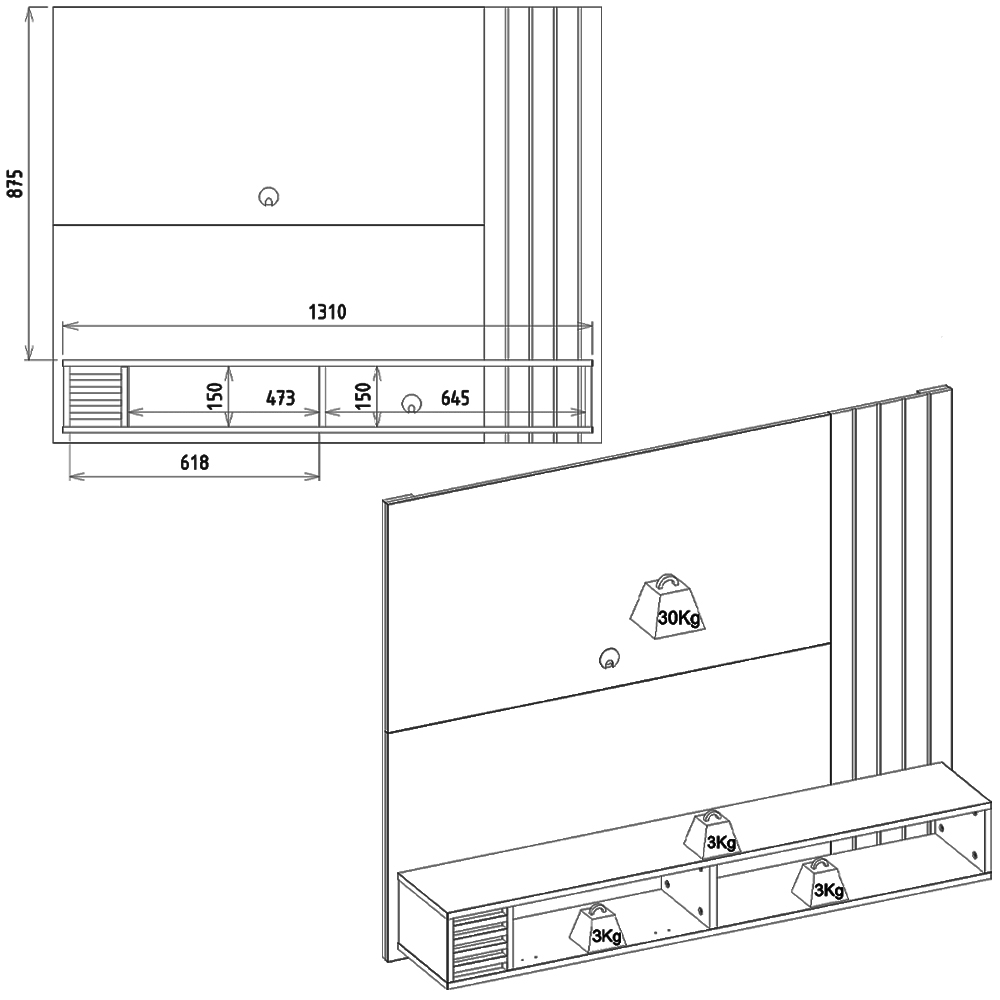 875

1310

150

473

150

645

618

30Kg

3Kg

3Kg

3Kg