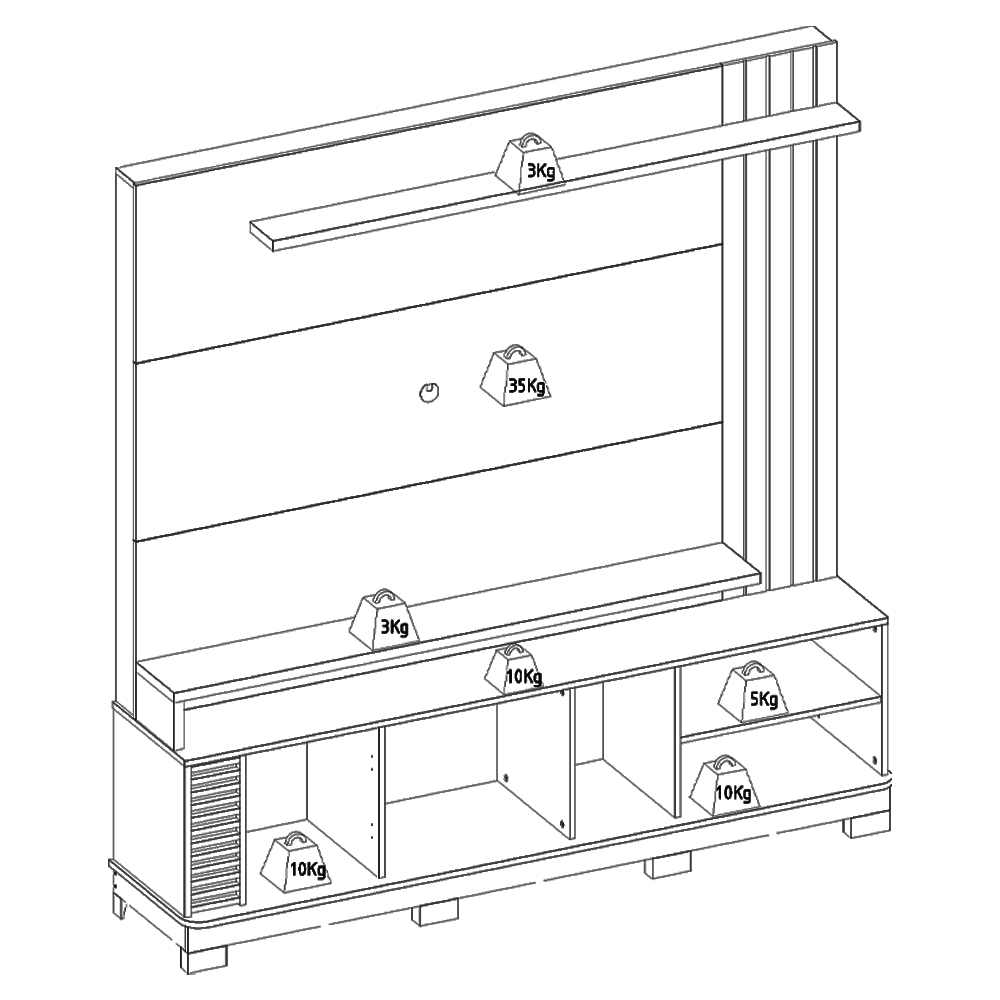 3Kg

35Kg

3Kg

10Kg

5Kg

10Kg

10Kg