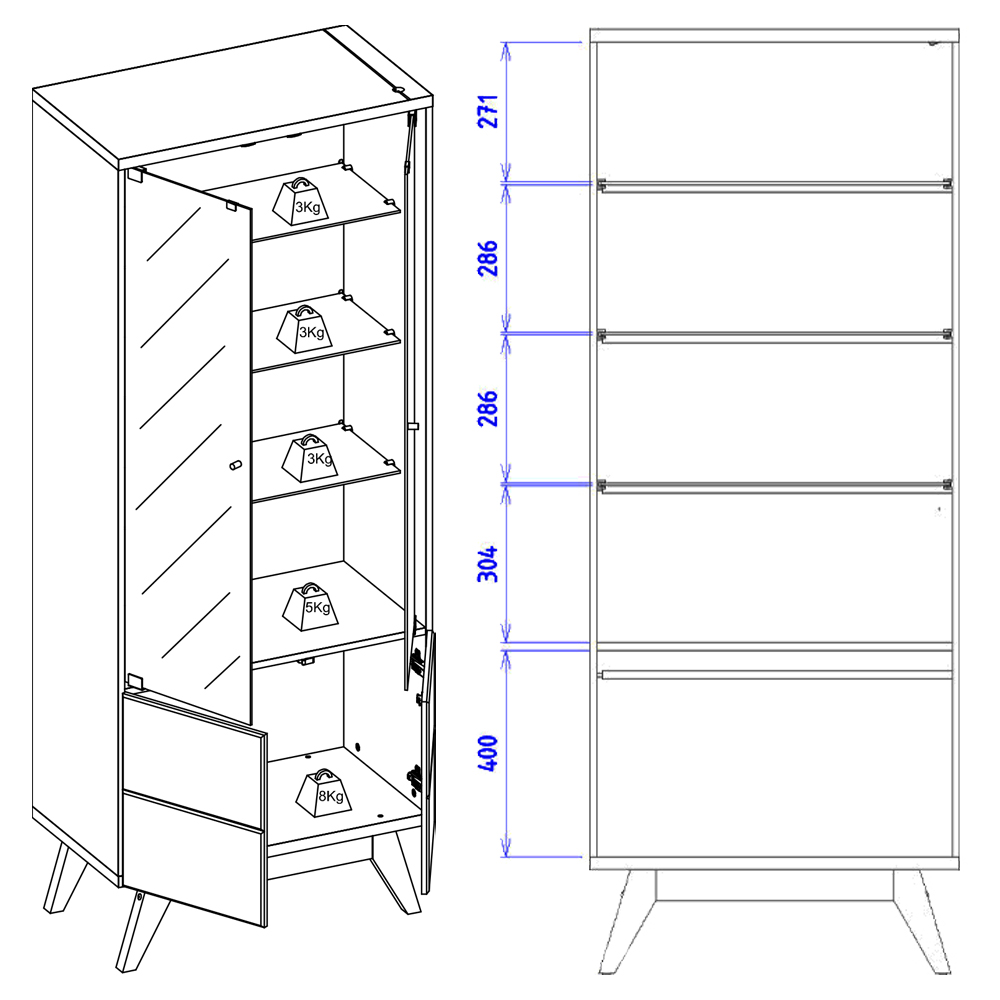 3Kg
3Kg
3Kg
5Kg
8Kg
271
286
286
304
400