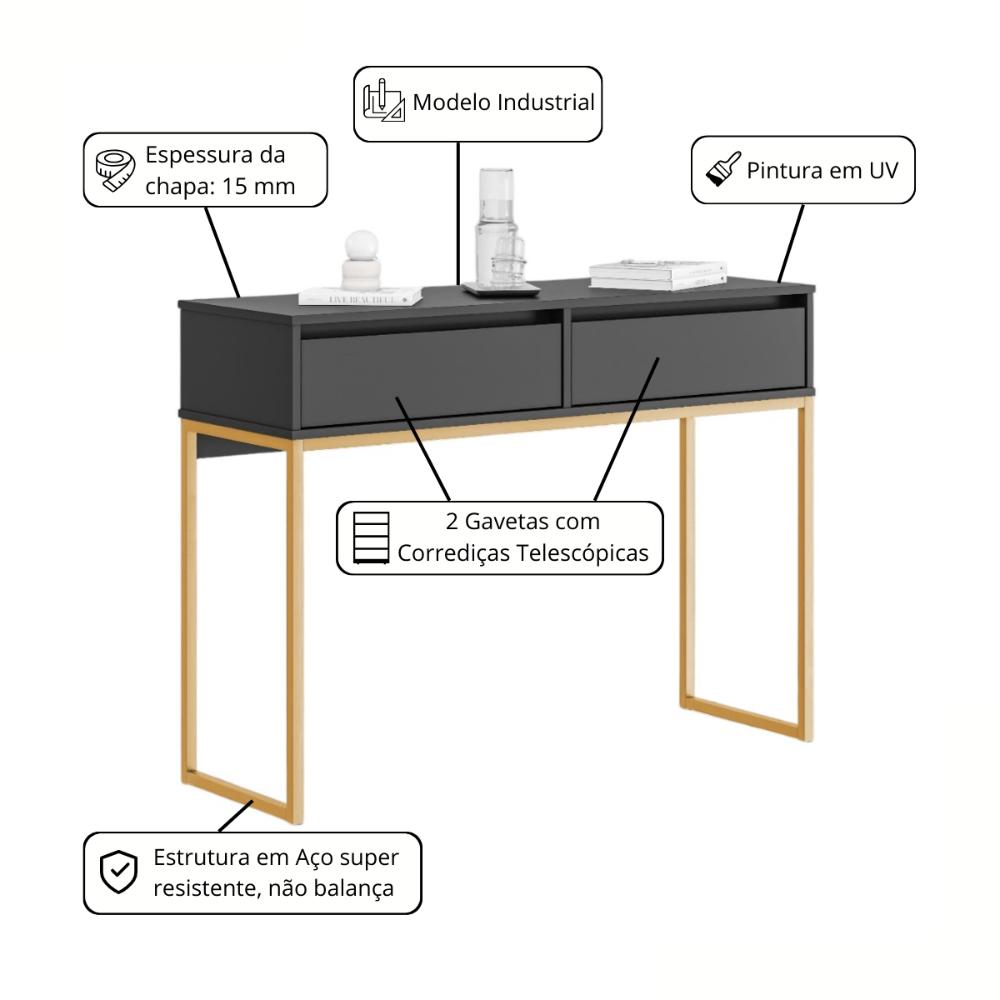 Modelo Industrial

Espessura da chapa: 15 mm

Pintura em UV

LIVE BEAUTIFUL

2 Gavetas com Corrediças Telescópicas

Estrutura em Aço super resistente, não balança