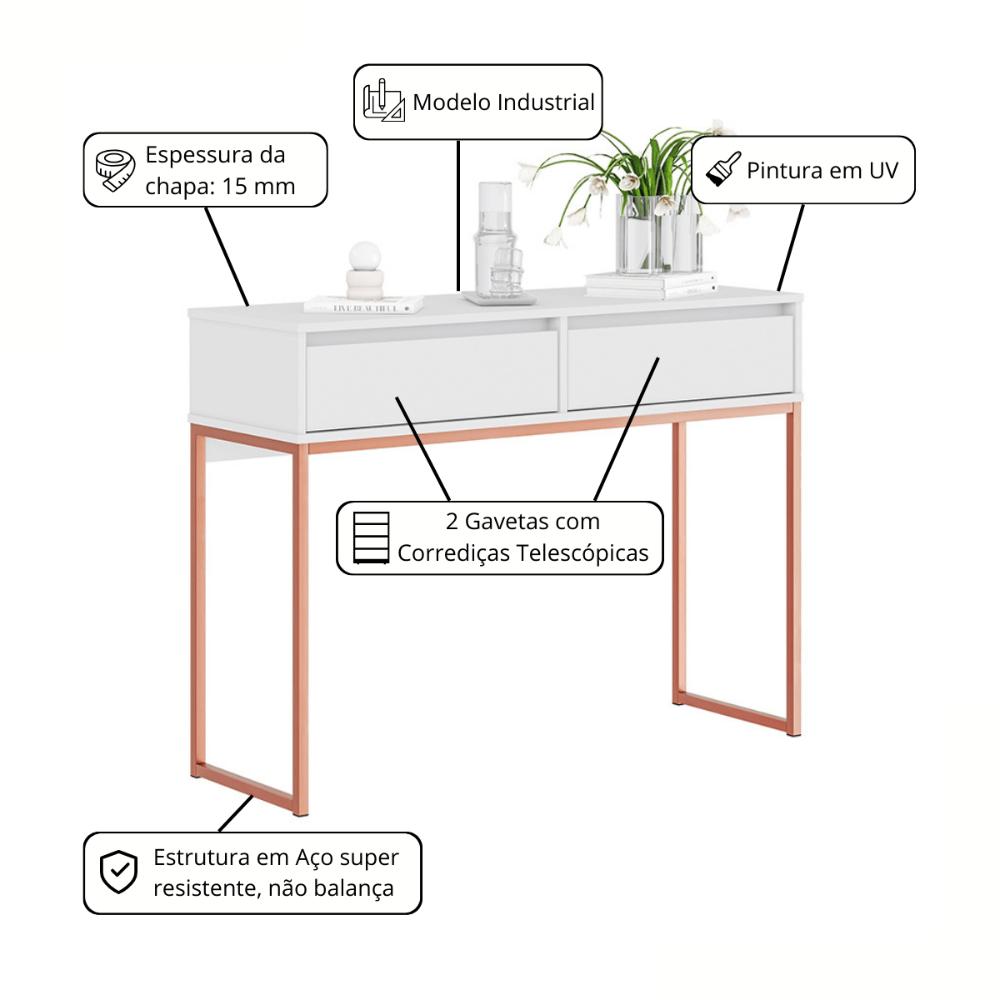 Modelo Industrial

Espessura da chapa: 15 mm

Pintura em UV

LIVE BEAUTIFUL

2 Gavetas com Corrediças Telescópicas

Estrutura em Aço super resistente, não balança