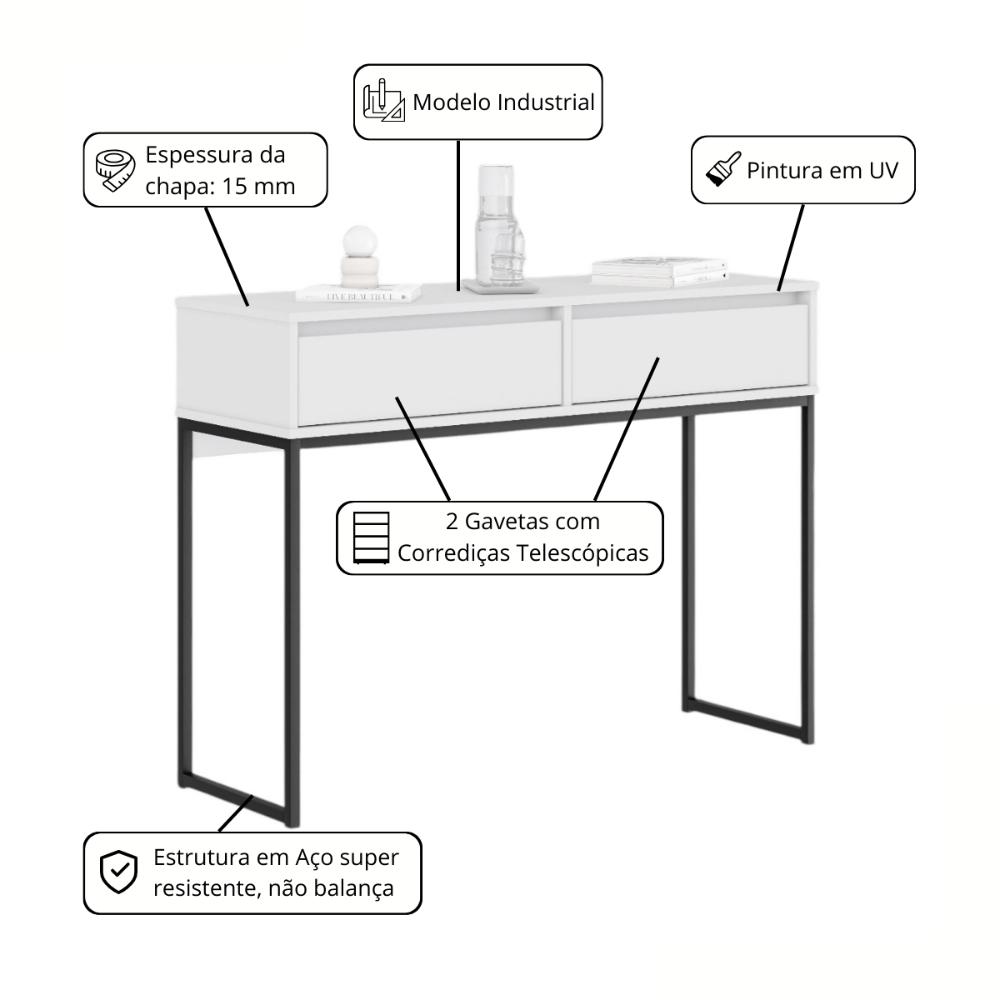 Modelo Industrial

Espessura da chapa: 15 mm

Pintura em UV

2 Gavetas com Corrediças Telescópicas

Estrutura em Aço super resistente, não balança