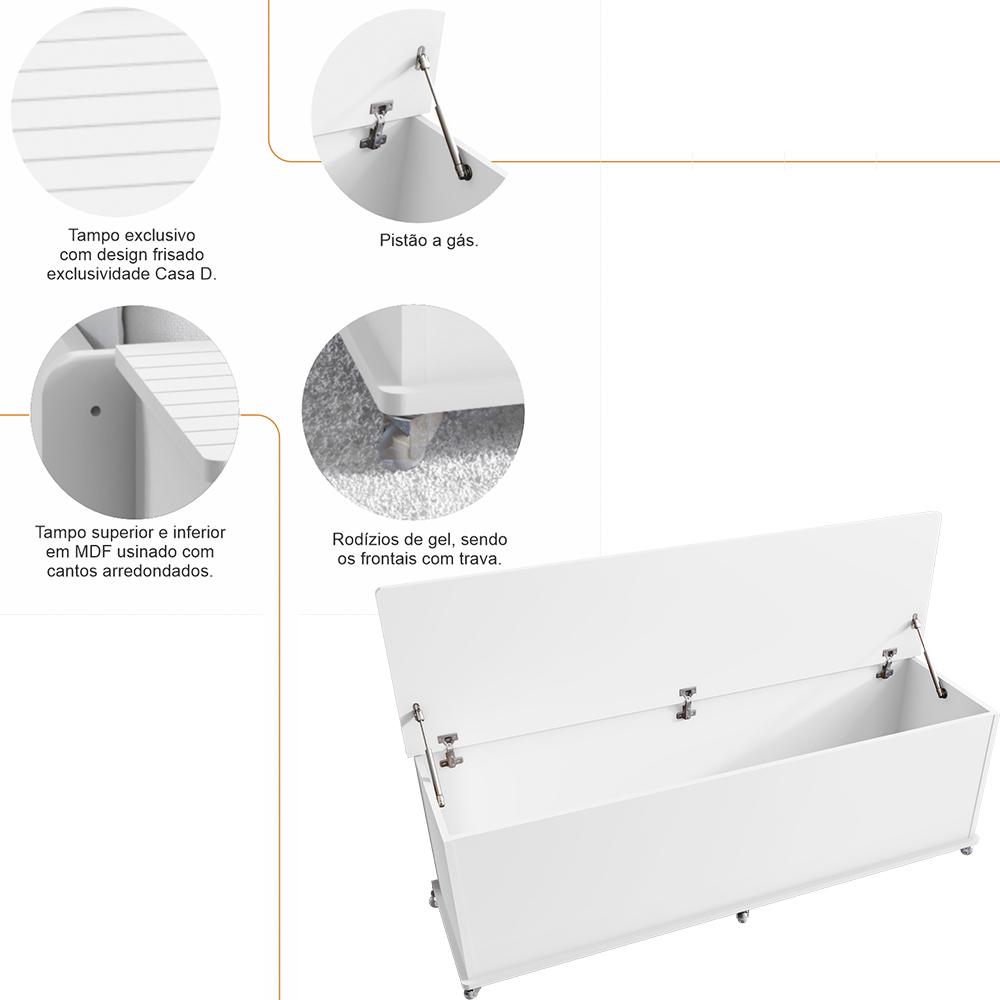 Tampo exclusivo com design frisado exclusividade Casa D.

Pistão a gás.

Tampo superior e inferior em MDF usinado com cantos arredondados.

Rodízios de gel, sendo os frontais com trava.