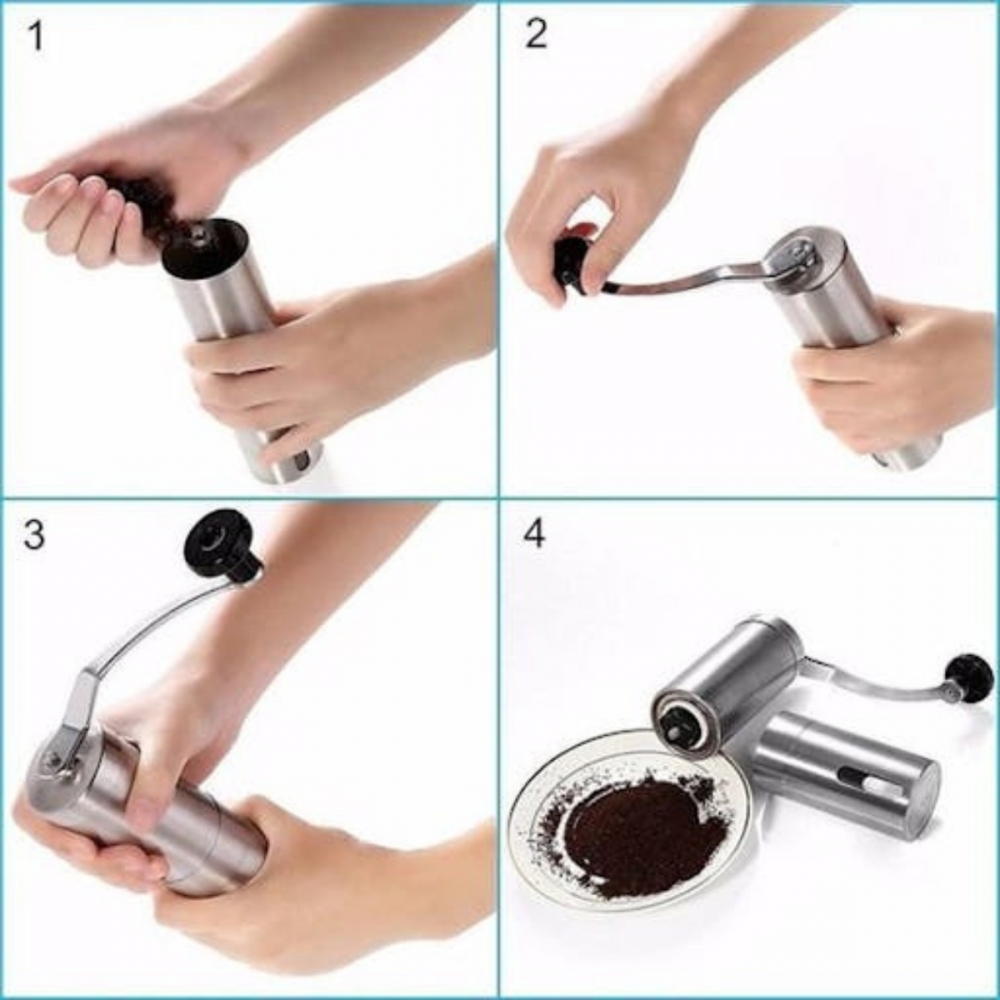 1

2

3

4