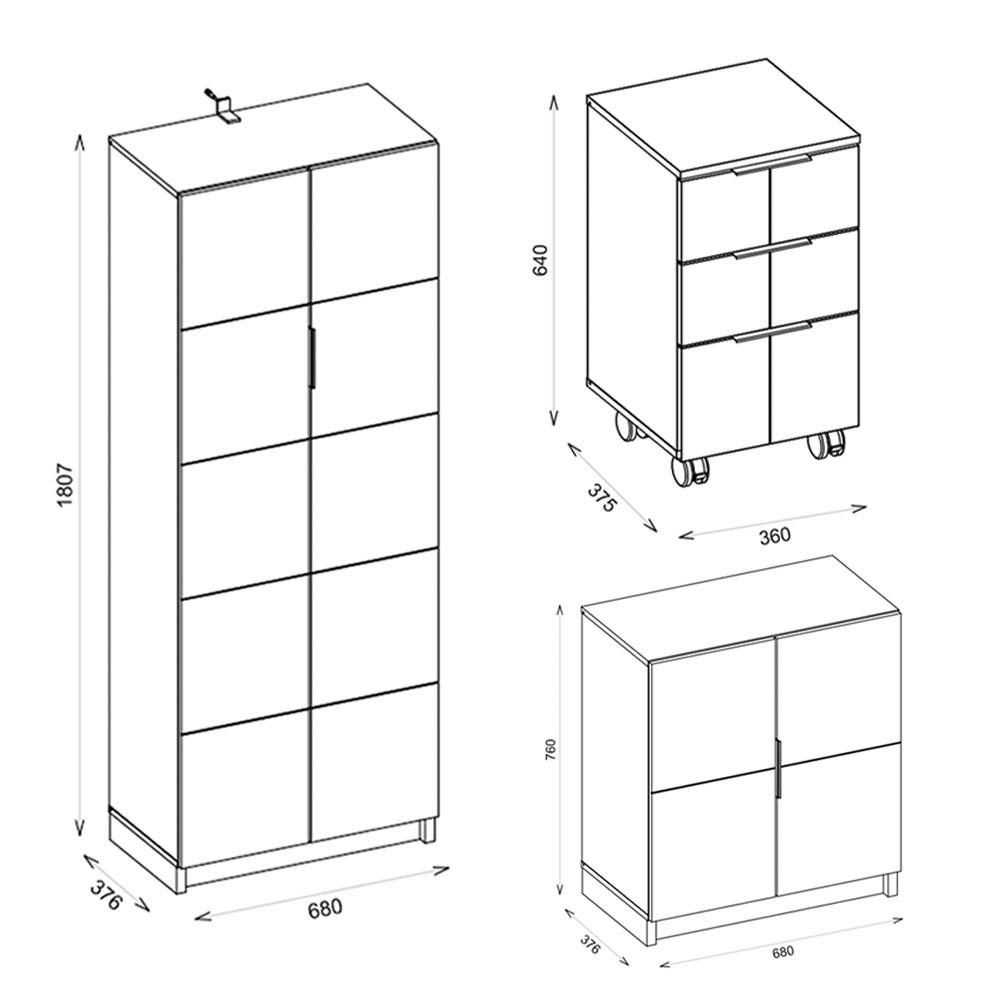 1807

376

680

640

375

360

760

376

680