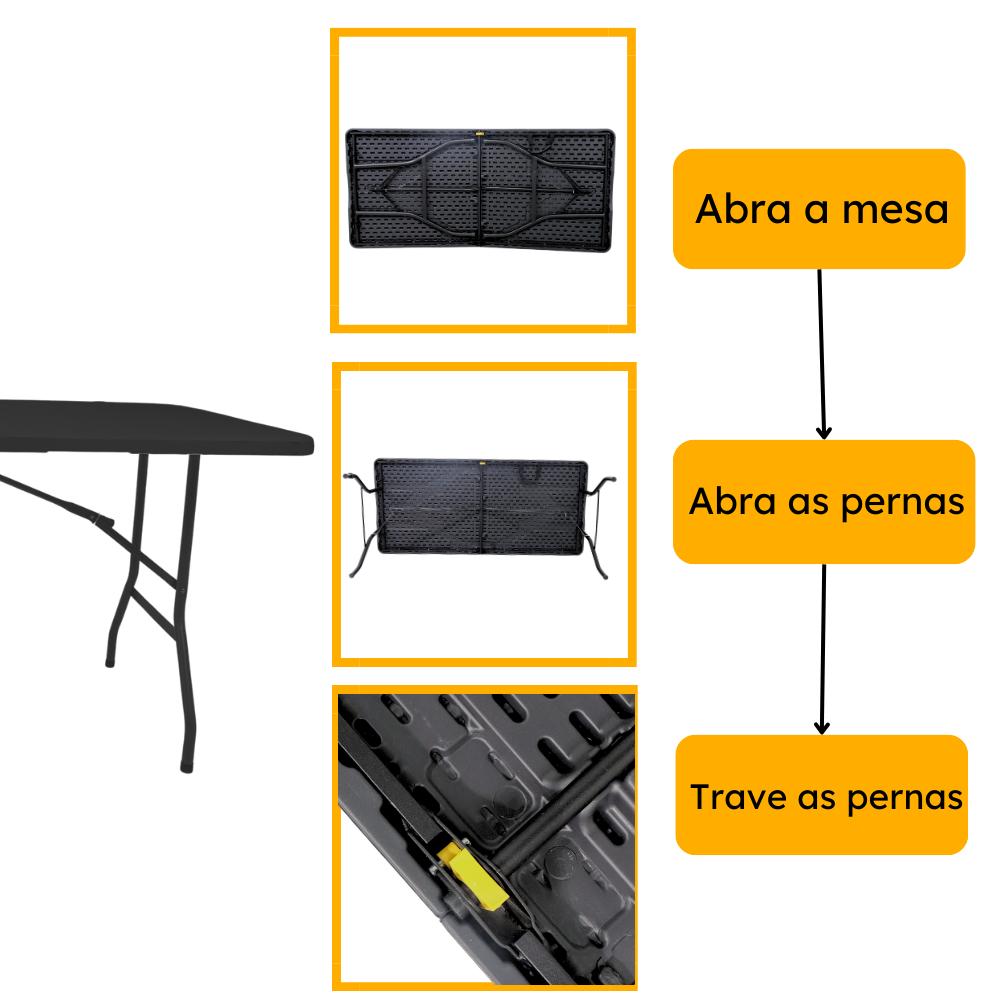 Abra a mesa

Abra as pernas

Trave as pernas