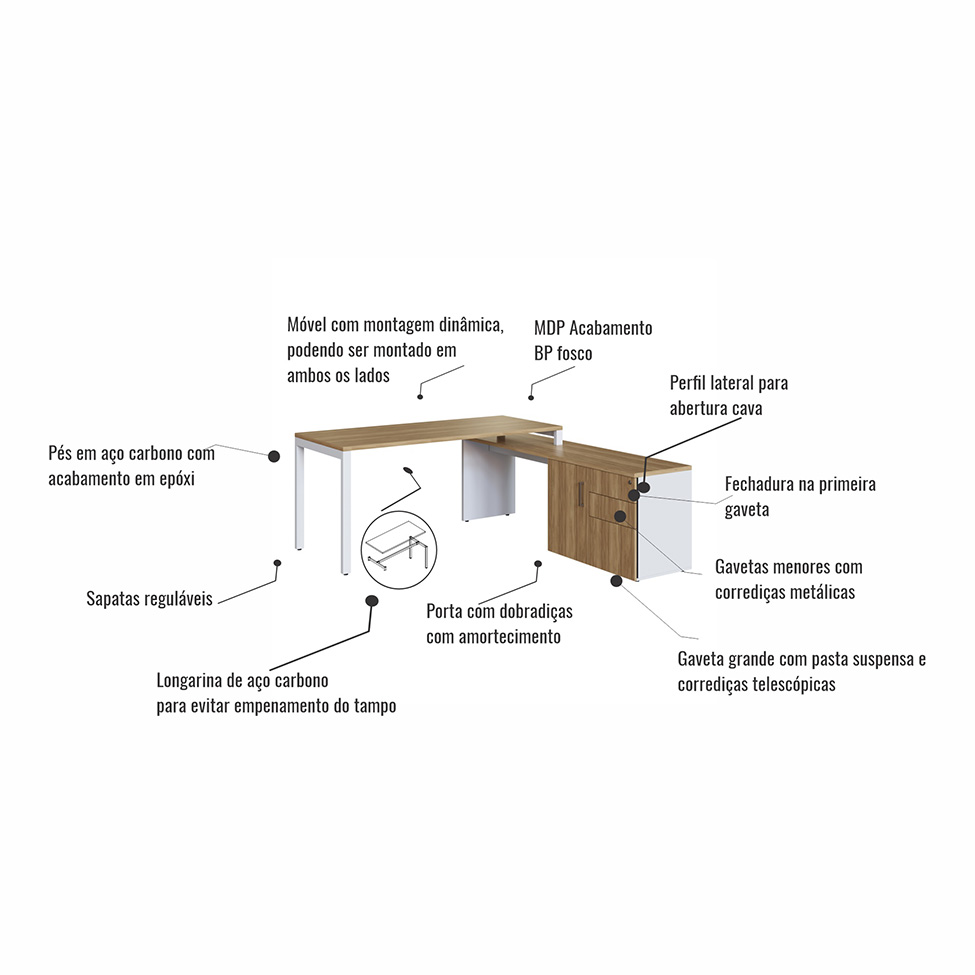 Móvel com montagem dinâmica, podendo ser montado em ambos os lados

MDP Acabamento BP fosco

Perfil lateral para abertura cava

Pés em aço carbono com acabamento em epóxi

Fechadura na primeira gaveta

Gavetas menores com corrediças metálicas

Sapatas reguláveis

Porta com dobradiças com amortecimento

Gaveta grande com pasta suspensa e corrediças telescópicas

Longarina de aço carbono para evitar empenamento do tampo