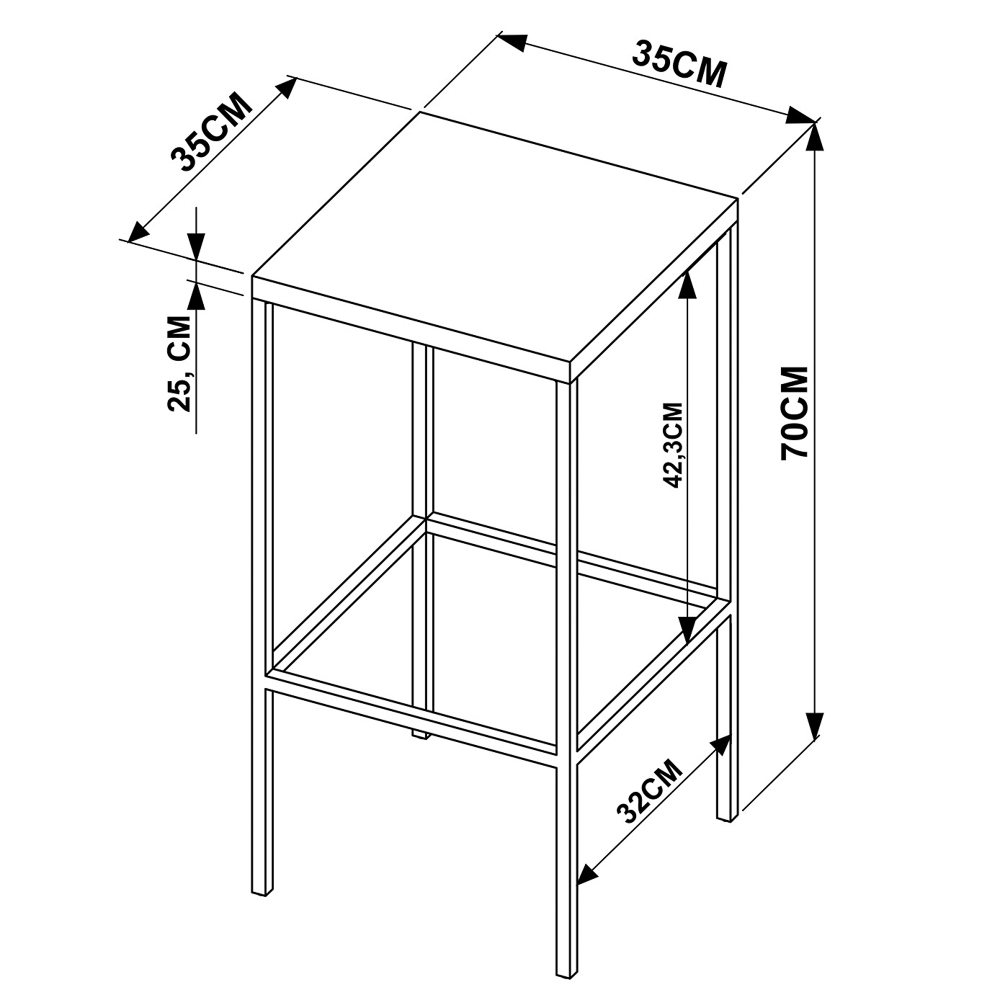 35CM
35CM
25, CM
42,3CM
70CM
32CM