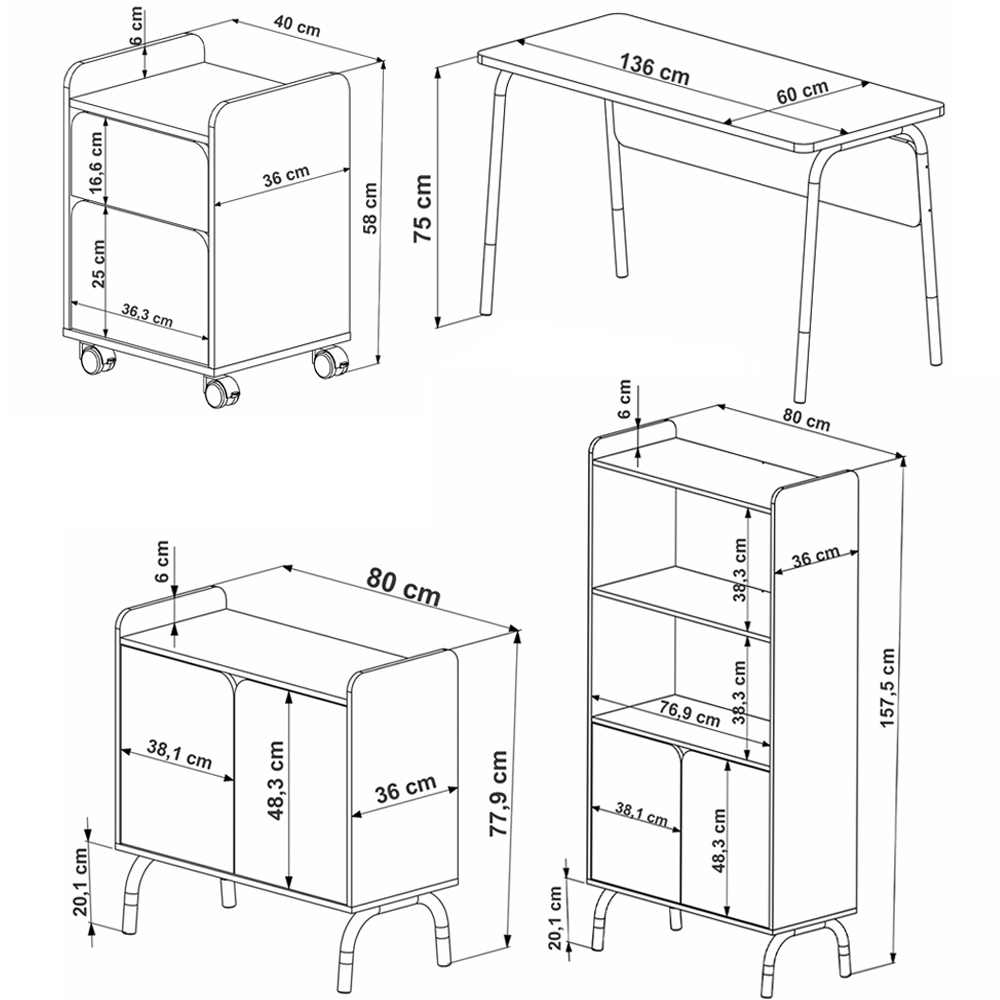 6 cm
40 cm
16,6 cm
36 cm
58 cm
25 cm
36,3 cm

136 cm
60 cm
75 cm

6 cm
80 cm
38,1 cm
48,3 cm
36 cm
77,9 cm
20,1 cm

6 cm
80 cm
38,3 cm
36 cm
38,3 cm
76,9 cm
157,5 cm
38,1 cm
48,3 cm
20,1 cm