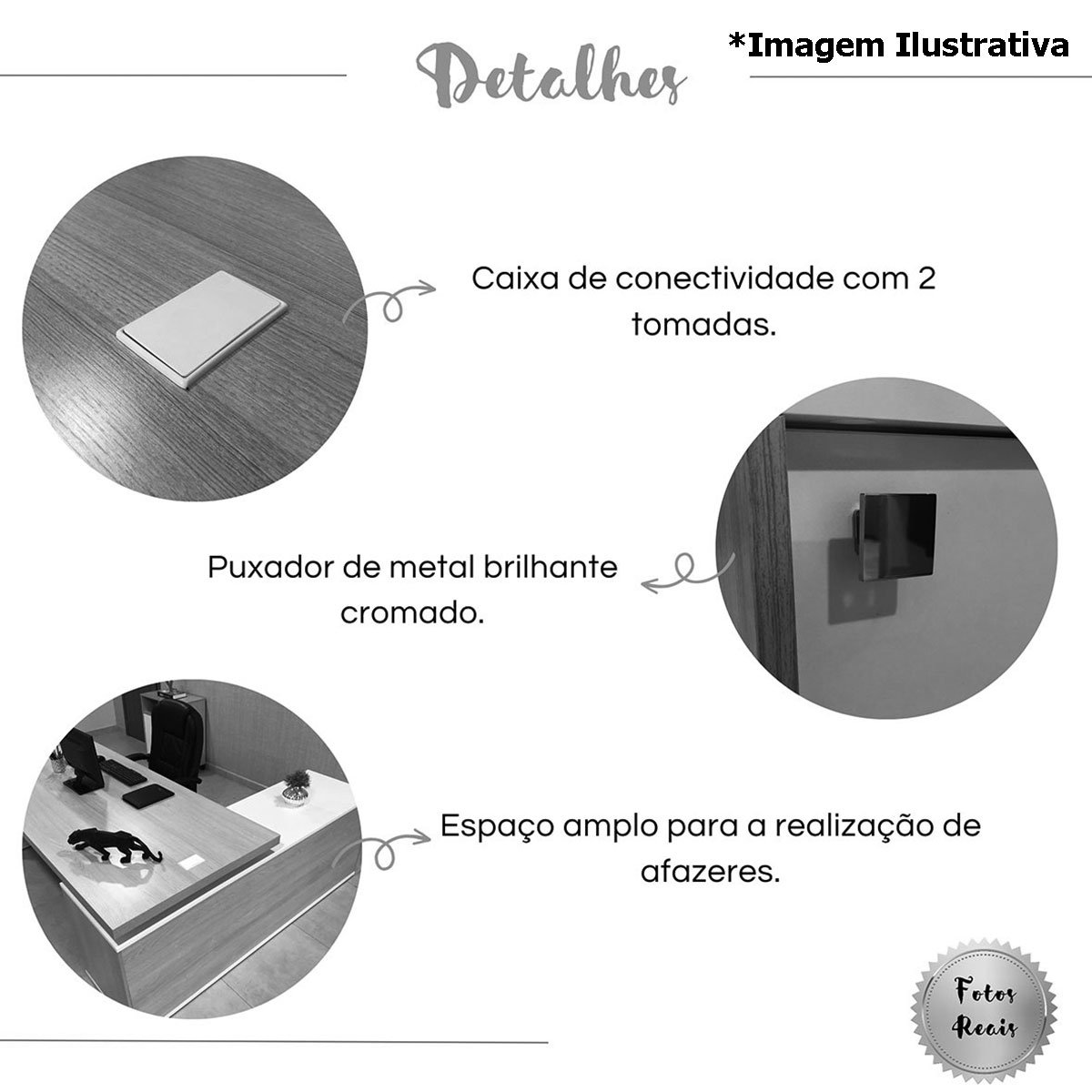 Detalhes

*Imagem Ilustrativa

Caixa de conectividade com 2 tomadas.

Puxador de metal brilhante cromado.

Espaço amplo para a realização de afazeres.

Fotos Reais