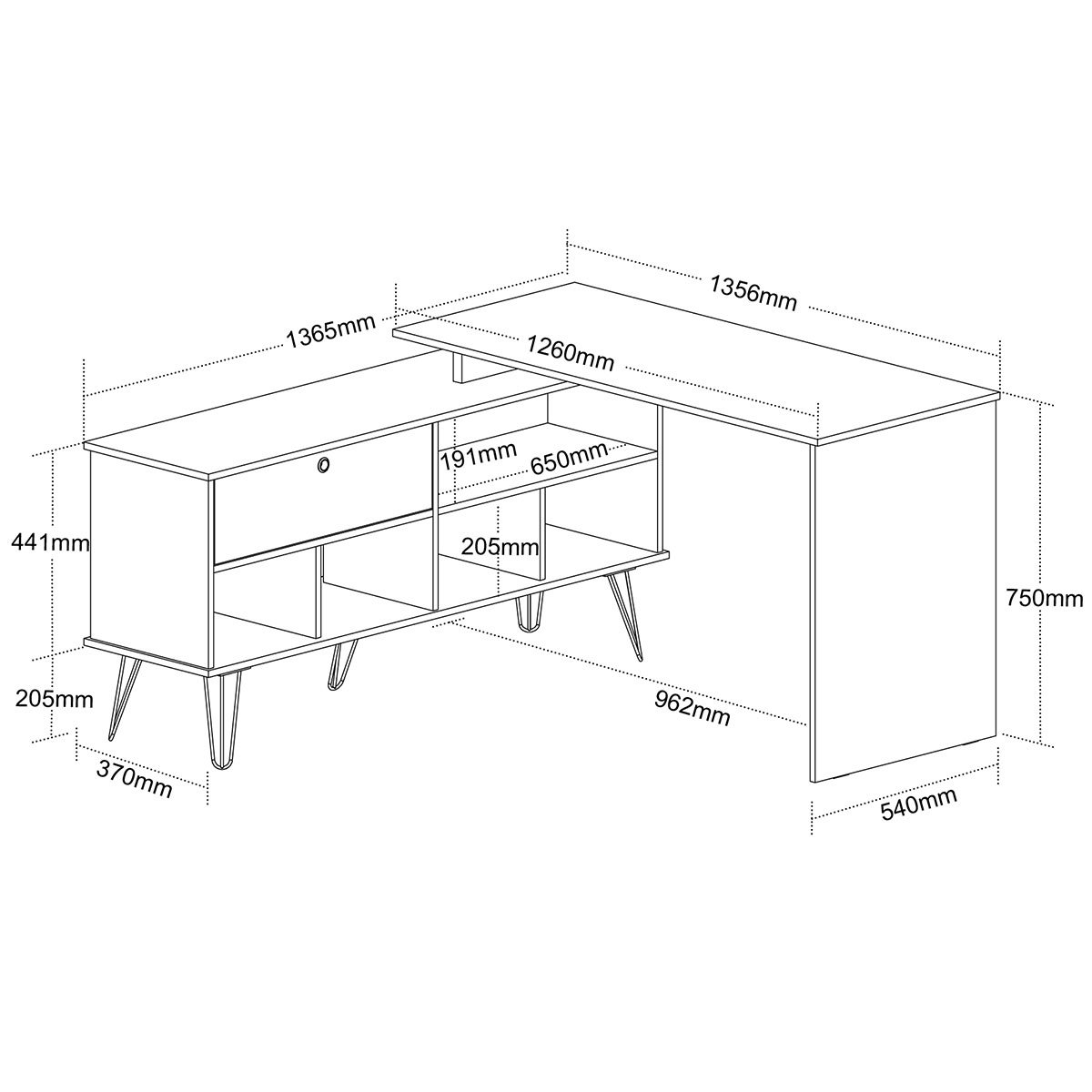 1356mm
1365mm
1260mm
191mm
650mm
441mm
205mm
750mm
205mm
962mm
370mm
540mm