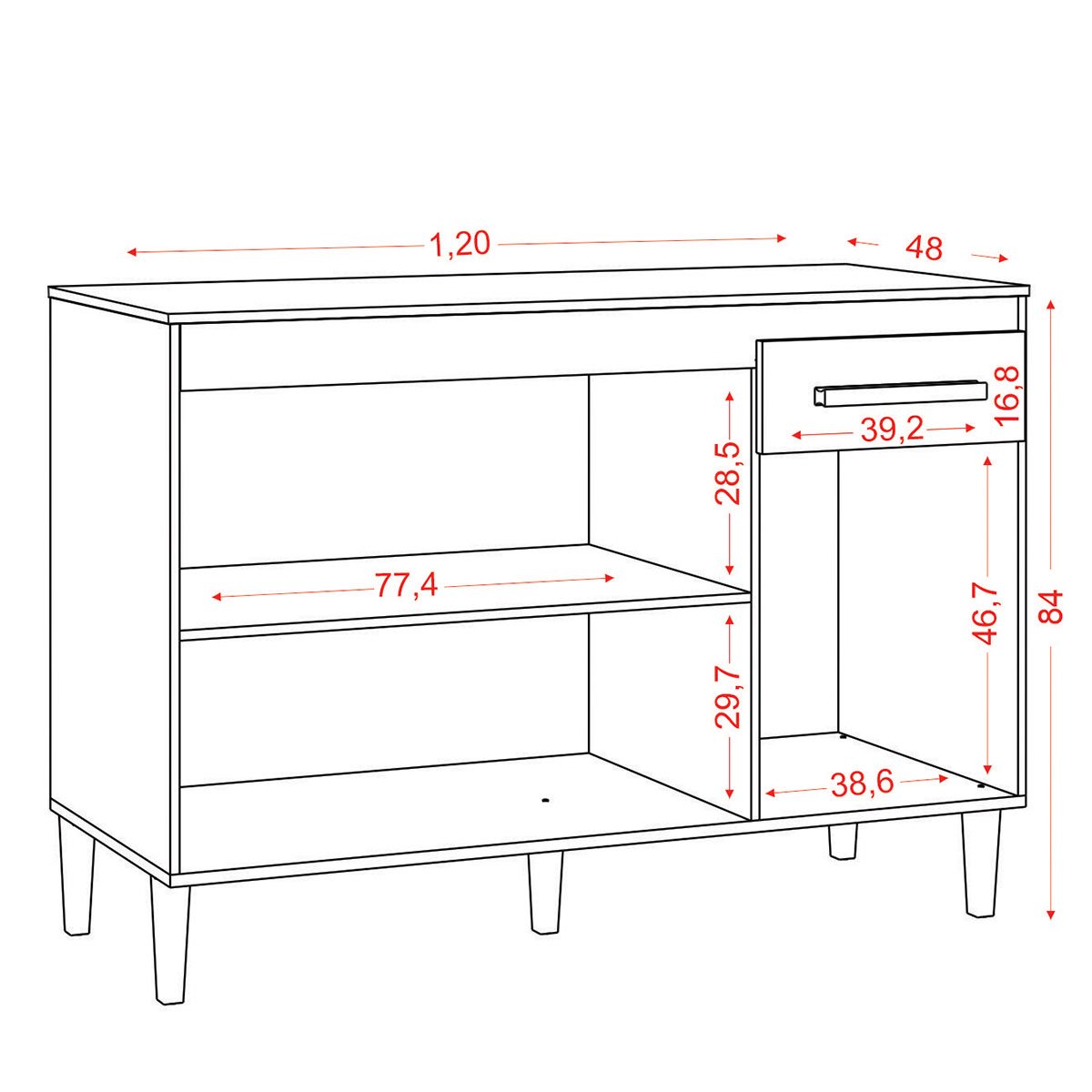 1,20
48
16,8
39,2
28,5
77,4
46,7
84
29,7
38,6