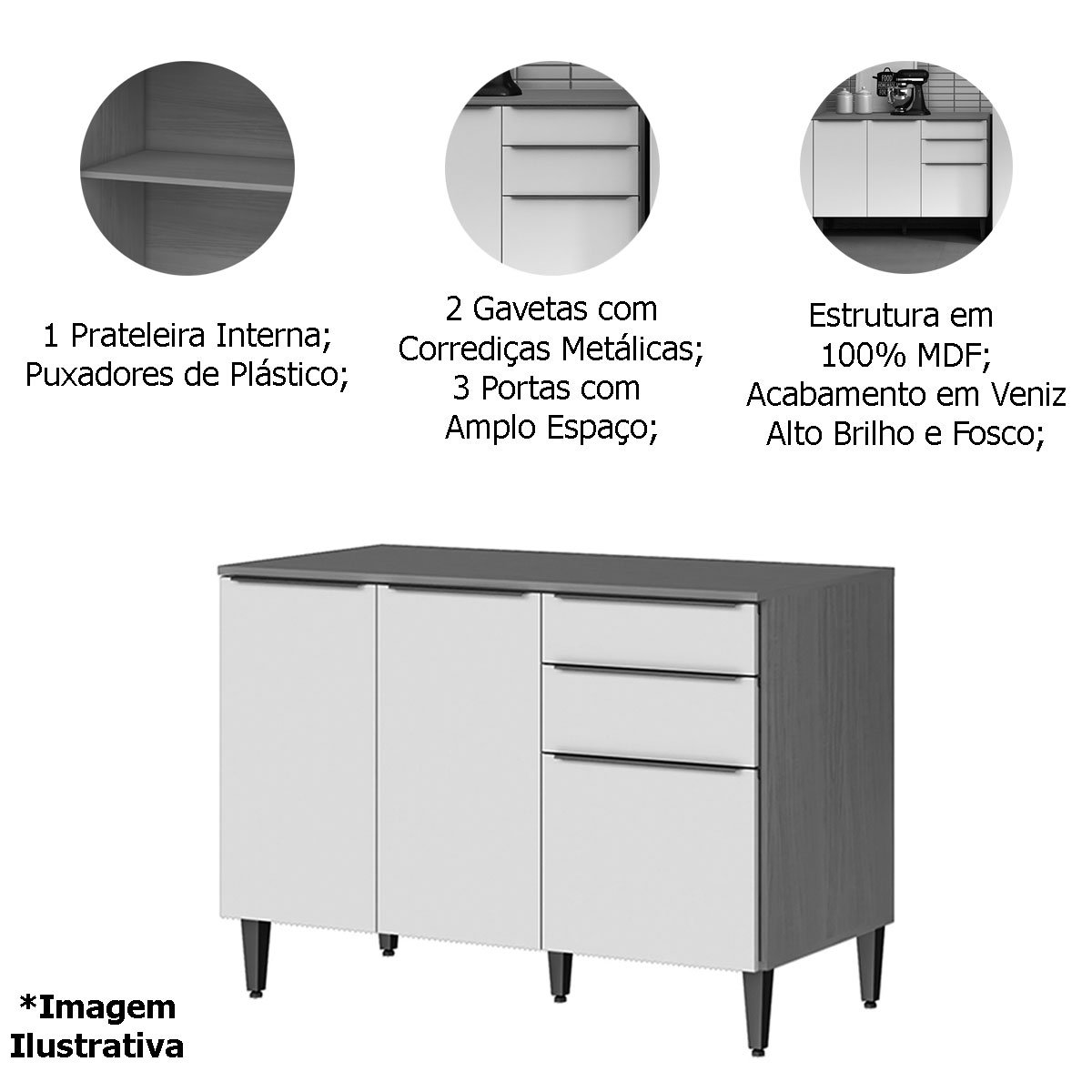 1 Prateleira Interna;
Puxadores de Plástico;

2 Gavetas com
Corrediças Metálicas;
3 Portas com
Amplo Espaço;

Estrutura em
100% MDF;
Acabamento em Veniz
Alto Brilho e Fosco;

*Imagem
Ilustrativa