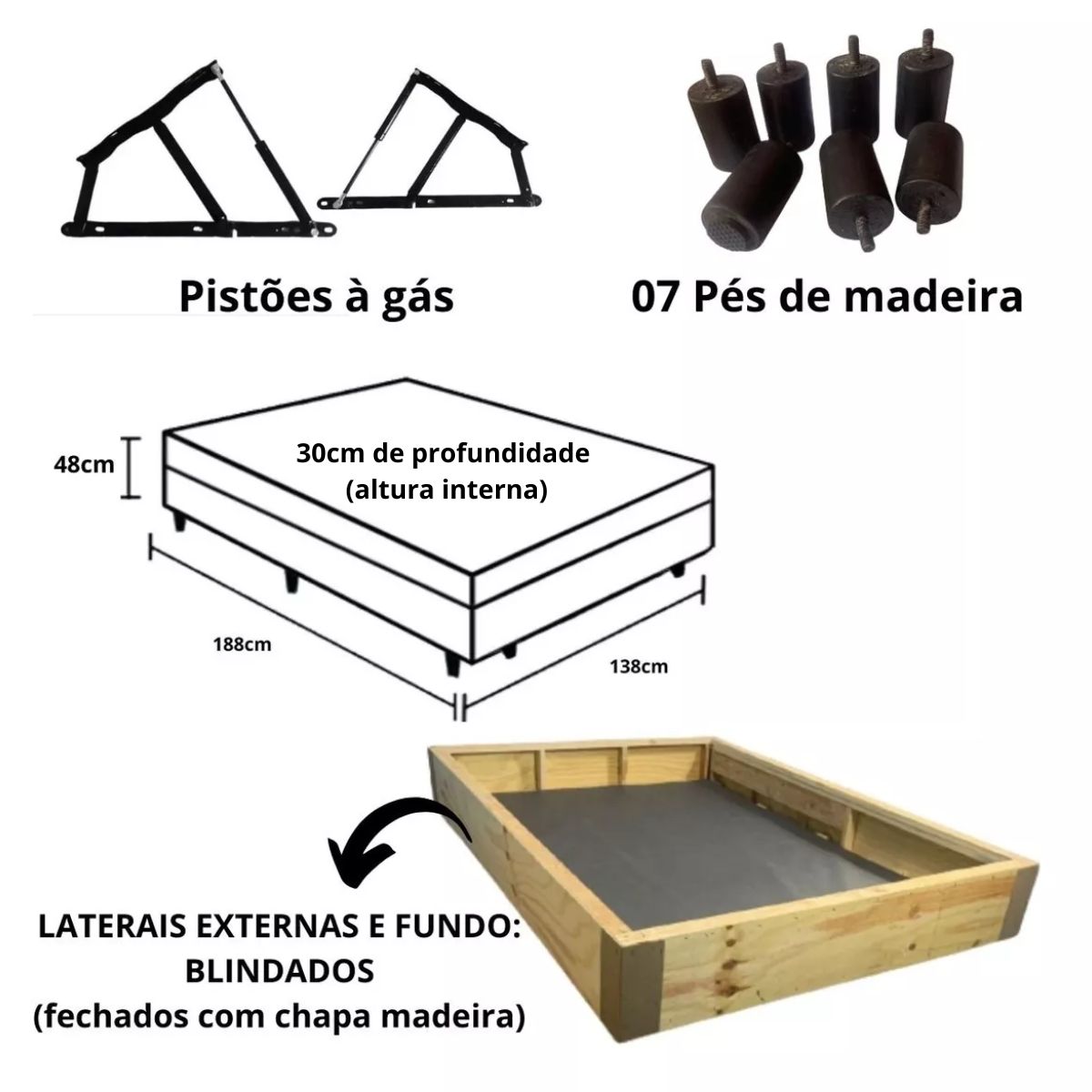 Pistões à gás

07 Pés de madeira

48cm

30cm de profundidade
(altura interna)

188cm

138cm

LATERAIS EXTERNAS E FUNDO:
BLINDADOS
(fechados com chapa madeira)