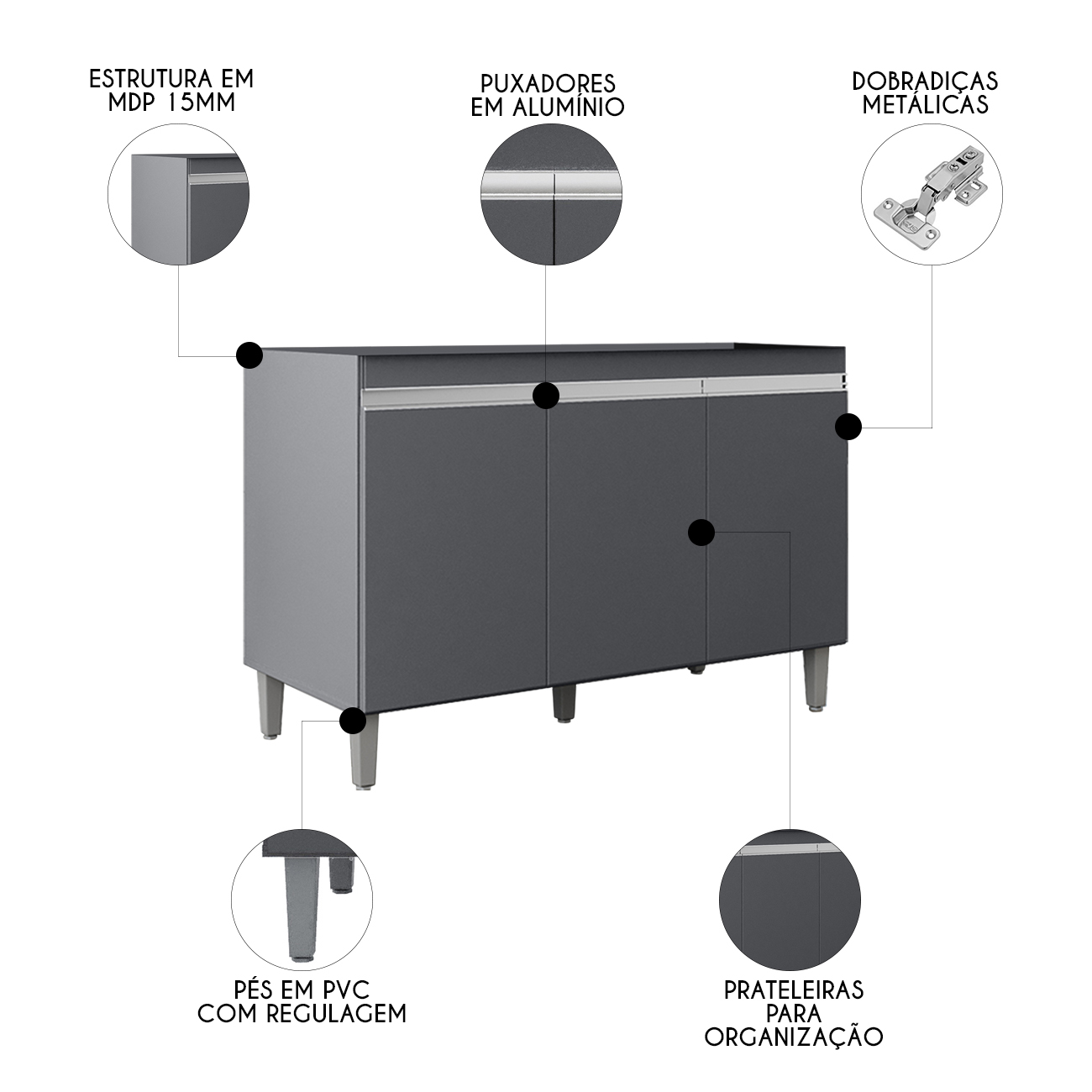 ESTRUTURA EM MDP 15MM

PUXADORES EM ALUMÍNIO

DOBRADIÇAS METÁLICAS

PÉS EM PVC COM REGULAGEM

PRATELEIRAS PARA ORGANIZAÇÃO