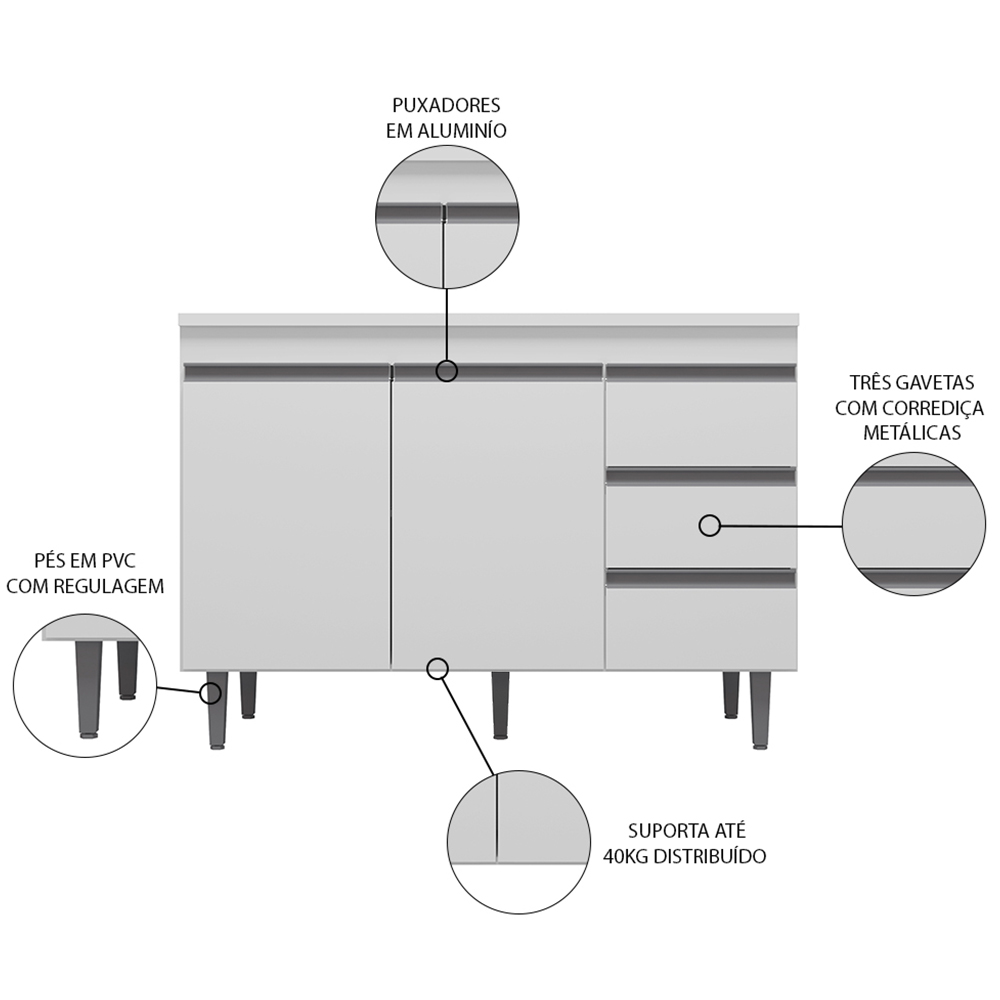 PUXADORES
EM ALUMINÍO

TRÊS GAVETAS
COM CORREDIÇA
METÁLICAS

PÉS EM PVC
COM REGULAGEM

SUPORTA ATÉ
40KG DISTRIBUÍDO