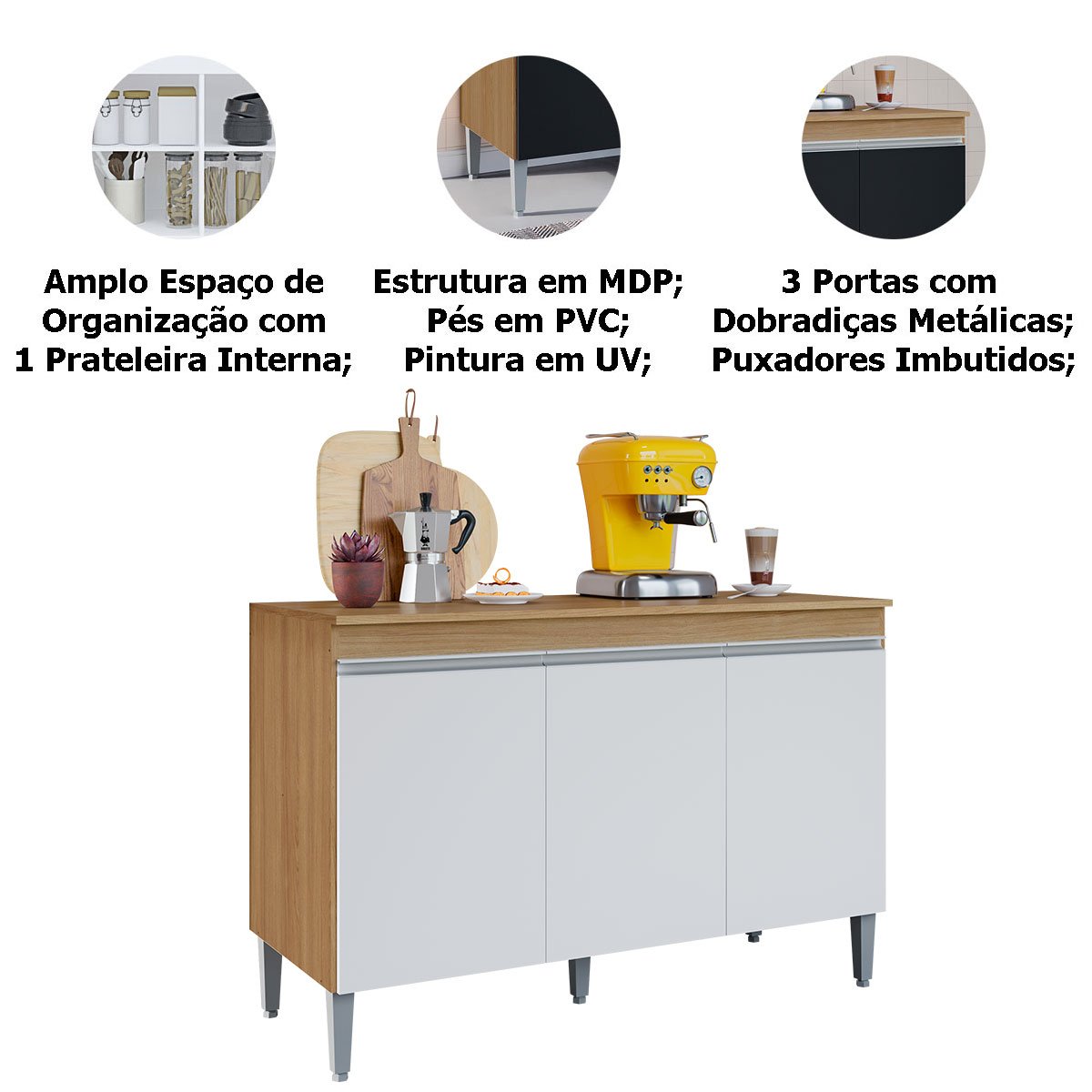 Amplo Espaço de Organização com 1 Prateleira Interna;

Estrutura em MDP; Pés em PVC; Pintura em UV;

3 Portas com Dobradiças Metálicas; Puxadores Imbutidos;