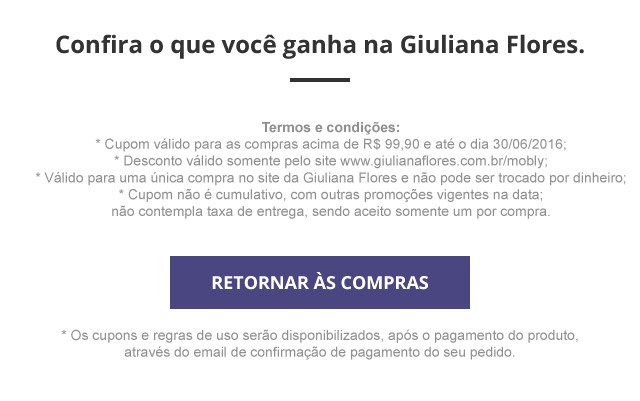 Confira o que você ganha na Giuliana Flores.

Termos e condições:
* Cupom válido para as compras acima de R$ 99,90 e até o dia 30/06/2016;
* Desconto válido somente pelo site www.giulianaflores.com.br/mobly;
* Válido para uma única compra no site da Giuliana Flores e não pode ser trocado por dinheiro;
* Cupom não é cumulativo, com outras promoções vigentes na data;
não contempla taxa de entrega, sendo aceito somente um por compra.

RETORNAR ÀS COMPRAS

* Os cupons e regras de uso serão disponibilizados, após o pagamento do produto, através do email de confirmação de pagamento do seu pedido.